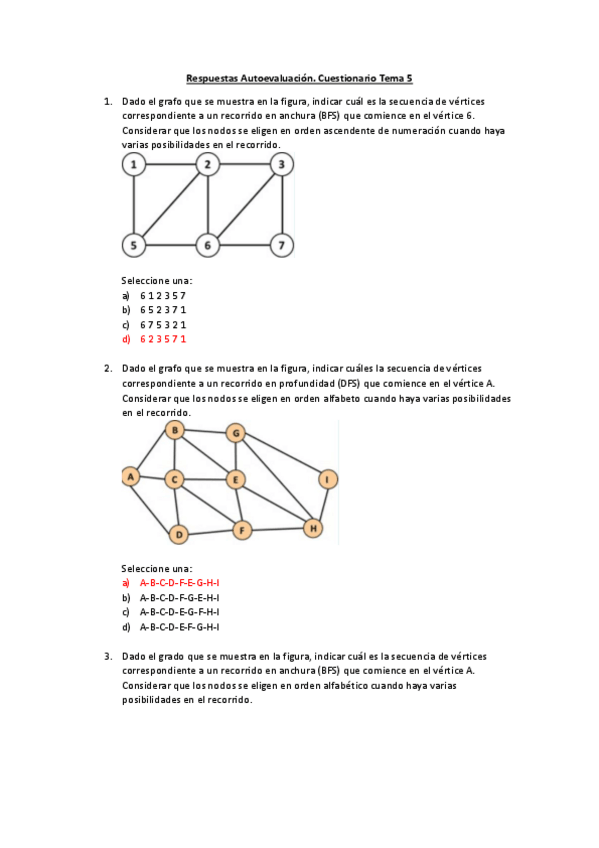 Respuestas Autoevaluación. Cuestionario Tema 5

1. Dado el grafo que se muestra en la figura, indicar cuál es la secuencia de vértices correspondiente a un recorrido en anchura (BFS) que comience en el vértice 6. Considerar que los nodos se eligen en orden ascendente de numeración cuando haya varias posibilidades en el recorrido.

1 2 3 5 6 7

Seleccione una:
a) 6 1 2 3 5 7
b) 6 5 2 3 7 1
c) 6 7 5 3 2 1
d) 6 2 3 5 7 1

2. Dado el grafo que se muestra en la figura, indicar cuáles la secuencia de vértices correspondiente a un recorrido en profundidad (DFS) que comience en el vértice A. Considerar que los nodos se eligen en orden alfabeto cuando haya varias posibilidades en el recorrido.

B G A C E I D F H

Seleccione una:
a) A-B-C-D-F-E-G-H-I
b) A-B-C-D-F-G-E-H-I
c) A-B-C-D-E-G-F-H-I
d) A-B-C-D-E-F-G-H-I

3. Dado el grado que se muestra en la figura, indicar cuál es la secuencia de vértices correspondiente a un recorrido en anchura (BFS) que comience en el vértice A. Considerar que los nodos se eligen en orden alfabético cuando haya varias posibilidades en el recorrido.