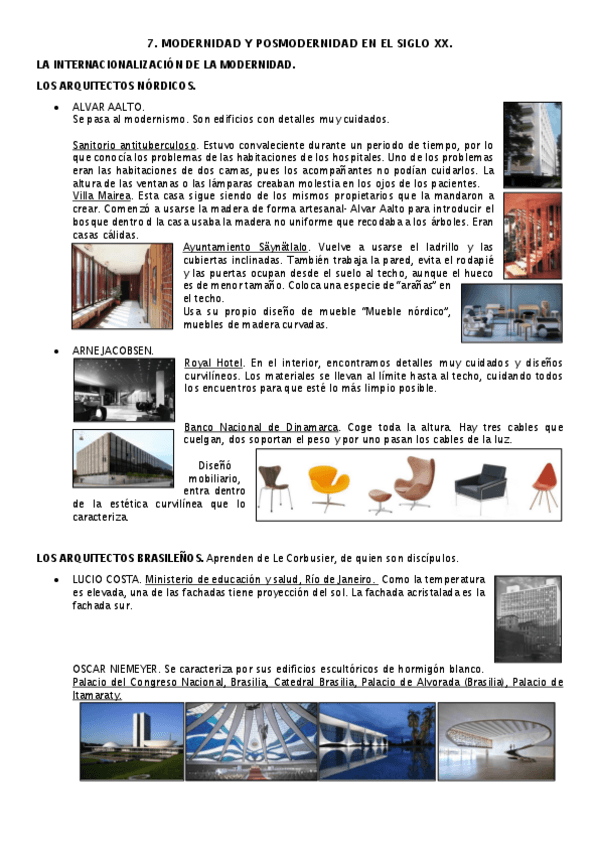 7. MODERNIDAD Y POSMODERNIDAD EN EL SIGLO XX.

LA INTERNACIONALIZACIÓN DE LA MODERNIDAD.

LOS ARQUITECTOS NÓRDICOS.

• ALVAR AALTO.
Se pasa al modernismo. Son edificios con detalles muy cuidados.

Sanitorio antituberculoso. Estuvo convaleciente durante un periodo de tiempo, por lo que conocía los problemas de las habitaciones de los hospitales. Uno de los problemas eran las habitaciones de dos camas, pues los acompañantes no podían cuidarlos. La altura de las ventanas o las lámparas creaban molestia en los ojos de los pacientes.
Villa Mairea. Esta casa sigue siendo de los mismos propietarios que la mandaron a crear. Comenzó a usarse la madera de forma artesanal- Alvar Aalto para introducir el bosque dentro d la casa usaba la madera no uniforme que recodaba a los árboles. Eran casas cálidas.
Ayuntamiento Säynätlalo. Vuelve a usarse el ladrillo y las cubiertas inclinadas. También trabaja la pared, evita el rodapié y las puertas ocupan desde el suelo al techo, aunque el hueco es de menor tamaño. Coloca una especie de "arañas" en el techo.
Usa su propio diseño de mueble "Mueble nórdico", muebles de madera curvadas.

• ARNE JACOBSEN.
Royal Hotel. En el interior, encontramos detalles muy cuidados y diseños curvilíneos. Los materiales se llevan al límite hasta al techo, cuidando todos los encuentros para que esté lo más limpio posible.

Banco Nacional de Dinamarca. Coge toda la altura. Hay tres cables que cuelgan, dos soportan el peso y por uno pasan los cables de la luz.

Diseñó mobiliario, entra dentro de la estética curvilínea que lo caracteriza.

LOS ARQUITECTOS BRASILEÑOS. Aprenden de Le Corbusier, de quien son discípulos.

• LUCIO COSTA. Ministerio de educación y salud, Río de Janeiro. Como la temperatura es elevada, una de las fachadas tiene proyección del sol. La fachada acristalada es la fachada sur.

OSCAR NIEMEYER. Se caracteriza por sus edificios escultóricos de hormigón blanco.
Palacio del Congreso Nacional, Brasilia, Catedral Brasilia, Palacio de Alvorada (Brasilia), Palacio de Itamaraty.