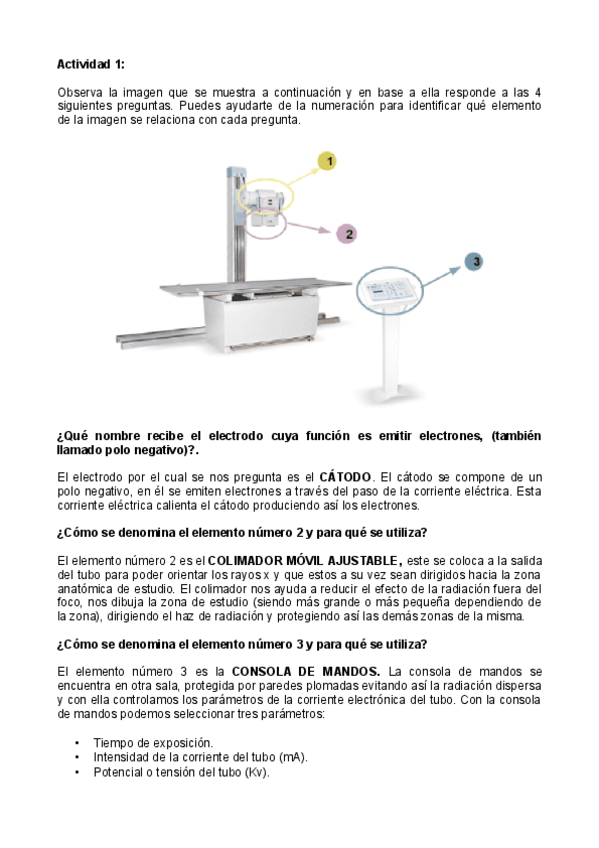 Actividad 1:

Observa la imagen que se muestra a continuación y en base a ella responde a las 4 siguientes preguntas. Puedes ayudarte de la numeración para identificar qué elemento de la imagen se relaciona con cada pregunta.

1

2

3

¿Qué nombre recibe el electrodo cuya función es emitir electrones, (también llamado polo negativo)?.

El electrodo por el cual se nos pregunta es el CÁTODO. El cátodo se compone de un polo negativo, en él se emiten electrones a través del paso de la corriente eléctrica. Esta corriente eléctrica calienta el cátodo produciendo así los electrones.

¿Cómo se denomina el elemento número 2 y para qué se utiliza?

El elemento número 2 es el COLIMADOR MÓVIL AJUSTABLE, este se coloca a la salida del tubo para poder orientar los rayos x y que estos a su vez sean dirigidos hacia la zona anatómica de estudio. El colimador nos ayuda a reducir el efecto de la radiación fuera del foco, nos dibuja la zona de estudio (siendo más grande o más pequeña dependiendo de la zona), dirigiendo el haz de radiación y protegiendo así las demás zonas de la misma.

¿Cómo se denomina el elemento número 3 y para qué se utiliza?

El elemento número 3 es la CONSOLA DE MANDOS. La consola de mandos se encuentra en otra sala, protegida por paredes plomadas evitando así la radiación dispersa y con ella controlamos los parámetros de la corriente electrónica del tubo. Con la consola de mandos podemos seleccionar tres parámetros:

• Tiempo de exposición.
• Intensidad de la corriente del tubo (mA).
• Potencial o tensión del tubo (Kv).