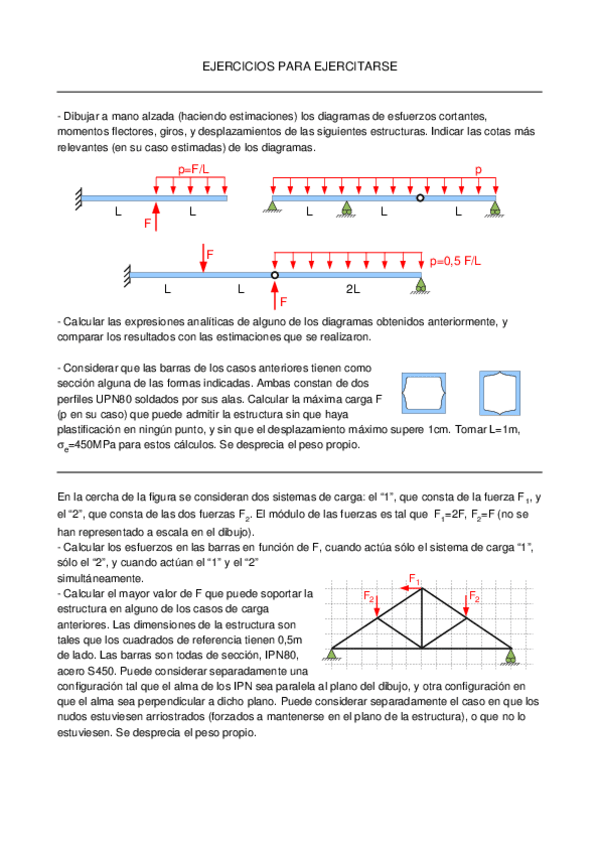 EJERCICIOS PARA EJERCITARSE

- Dibujar a mano alzada (haciendo estimaciones) los diagramas de esfuerzos cortantes, momentos flectores, giros, y desplazamientos de las siguientes estructuras. Indicar las cotas más relevantes (en su caso estimadas) de los diagramas.

p=F/L

L L

F

p

L L L

F

p=0,5 F/L

L L 2L

F

- Calcular las expresiones analíticas de alguno de los diagramas obtenidos anteriormente, y comparar los resultados con las estimaciones que se realizaron.

- Considerar que las barras de los casos anteriores tienen como sección alguna de las formas indicadas. Ambas constan de dos perfiles UPN80 soldados por sus alas. Calcular la máxima carga F (p en su caso) que puede admitir la estructura sin que haya plastificación en ningún punto, y sin que el desplazamiento máximo supere 1cm. Tomar L=1m, $\sigma_e$=450MPa para estos cálculos. Se desprecia el peso propio.

En la cercha de la figura se consideran dos sistemas de carga: el “1”, que consta de la fuerza $F_1$, y el “2”, que consta de las dos fuerzas $F_2$. El módulo de las fuerzas es tal que $F_1$=2F, $F_2$=F (no se han representado a escala en el dibujo).
- Calcular los esfuerzos en las barras en función de F, cuando actúa sólo el sistema de carga “1”, sólo el “2”, y cuando actúan el “1” y el “2” simultáneamente.
- Calcular el mayor valor de F que puede soportar la estructura en alguno de los casos de carga anteriores. Las dimensiones de la estructura son tales que los cuadrados de referencia tienen 0,5m de lado. Las barras son todas de sección, IPN80, acero S450. Puede considerar separadamente una configuración tal que el alma de los IPN sea paralela al plano del dibujo, y otra configuración en que el alma sea perpendicular a dicho plano. Puede considerar separadamente el caso en que los nudos estuviesen arriostrados (forzados a mantenerse en el plano de la estructura), o que no lo estuviesen. Se desprecia el peso propio.

$F_1$

$F_2$

$F_2$