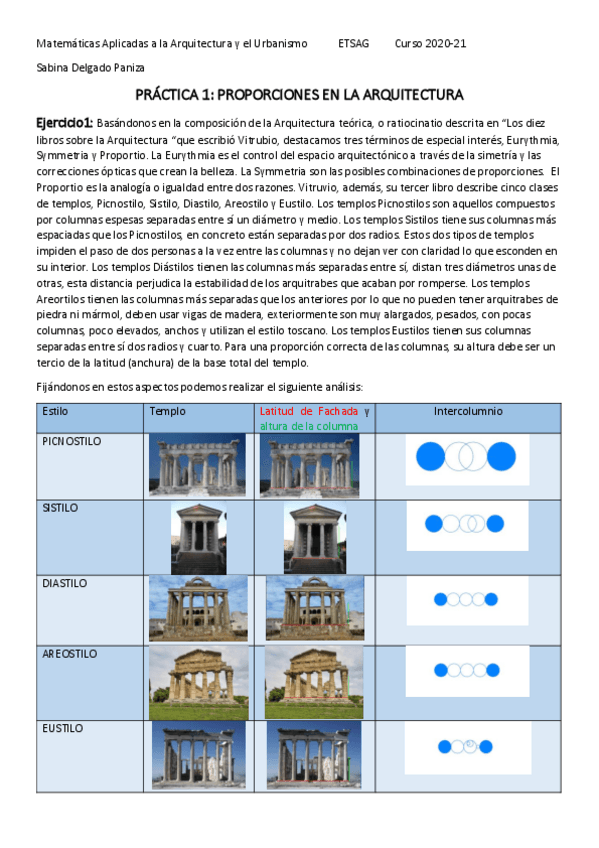 Matemáticas Aplicadas a la Arquitectura y el Urbanismo ETSAG Curso 2020-21

Sabina Delgado Paniza

PRÁCTICA 1: PROPORCIONES EN LA ARQUITECTURA

Ejercicio1: Basándonos en la composición de la Arquitectura teórica, o ratiocinatio descrita en "Los diez libros sobre la Arquitectura "que escribió Vitrubio, destacamos tres términos de especial interés, Eurythmia, Symmetria y Proportio. La Eurythmia es el control del espacio arquitectónico a través de la simetría y las correcciones ópticas que crean la belleza. La Symmetria son las posibles combinaciones de proporciones. El Proportio es la analogía o igualdad entre dos razones. Vitruvio, además, su tercer libro describe cinco clases de templos, Picnostilo, Sistilo, Diastilo, Areostilo y Eustilo. Los templos Picnostilos son aquellos compuestos por columnas espesas separadas entre sí un diámetro y medio. Los templos Sistilos tiene sus columnas más espaciadas que los Picnostilos, en concreto están separadas por dos radios. Estos dos tipos de templos impiden el paso de dos personas a la vez entre las columnas y no dejan ver con claridad lo que esconden en su interior. Los templos Diástilos tienen las columnas más separadas entre sí, distan tres diámetros unas de otras, esta distancia perjudica la estabilidad de los arquitrabes que acaban por romperse. Los templos Areortilos tienen las columnas más separadas que los anteriores por lo que no pueden tener arquitrabes de piedra ni mármol, deben usar vigas de madera, exteriormente son muy alargados, pesados, con pocas columnas, poco elevados, anchos y utilizan el estilo toscano. Los templos Eustilos tienen sus columnas separadas entre sí dos radios y cuarto. Para una proporción correcta de las columnas, su altura debe ser un tercio de la latitud (anchura) de la base total del templo.

Fijándonos en estos aspectos podemos realizar el siguiente análisis:

| Estilo | Templo | Latitud de Fachada y altura de la columna | Intercolumnio |
|---|---|---|---|
| PICNOSTILO | | | |
| SISTILO | | | |
| DIASTILO | | | |
| AREOSTILO | | | |
| EUSTILO | | | |