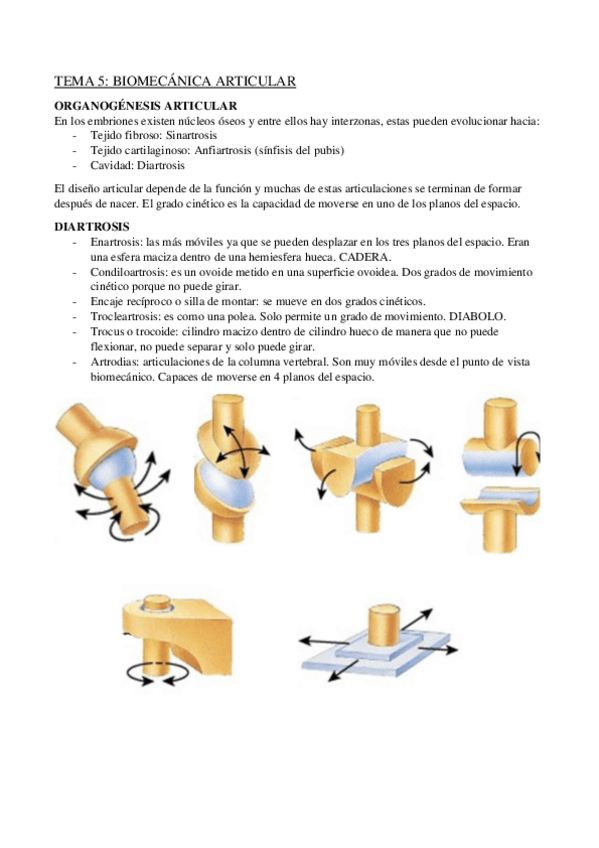 TEMA 5: BIOMECÁNICA ARTICULAR

ORGANOGÉNESIS ARTICULAR

En los embriones existen núcleos óseos y entre ellos hay interzonas, estas pueden evolucionar hacia:
- Tejido fibroso: Sinartrosis
- Tejido cartilaginoso: Anfiartrosis (sínfisis del pubis)
- Cavidad: Diartrosis

El diseño articular depende de la función y muchas de estas articulaciones se terminan de formar después de nacer. El grado cinético es la capacidad de moverse en uno de los planos del espacio.

DIARTROSIS

- Enartrosis: las más móviles ya que se pueden desplazar en los tres planos del espacio. Eran una esfera maciza dentro de una hemiesfera hueca. CADERA.
- Condiloartrosis: es un ovoide metido en una superficie ovoidea. Dos grados de movimiento cinético porque no puede girar.
- Encaje recíproco o silla de montar: se mueve en dos grados cinéticos.
- Trocleartrosis: es como una polea. Solo permite un grado de movimiento. DIABOLO.
- Trocus o trocoide: cilindro macizo dentro de cilindro hueco de manera que no puede flexionar, no puede separar y solo puede girar.
- Artrodias: articulaciones de la columna vertebral. Son muy móviles desde el punto de vista biomecánico. Capaces de moverse en 4 planos del espacio.