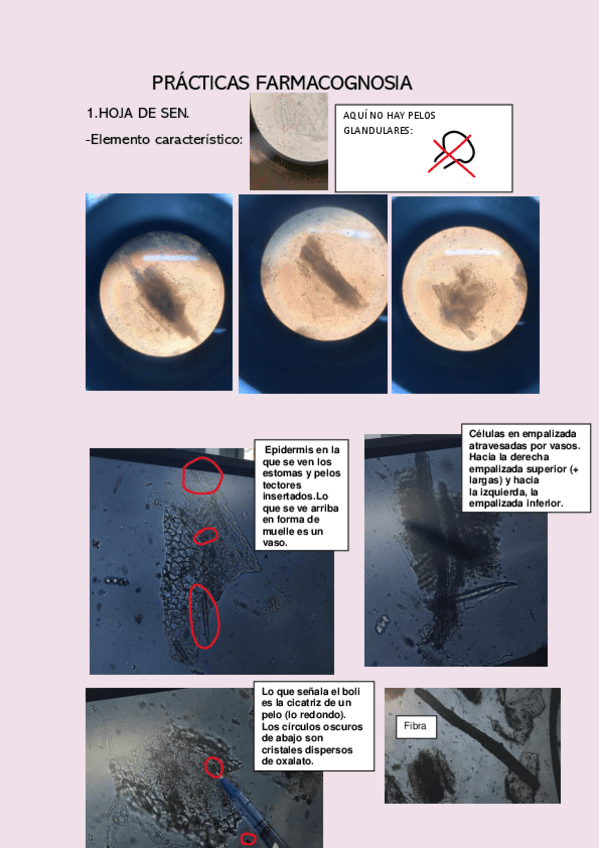 PRÁCTICAS FARMACOGNOSIA

1.HOJA DE SEN.

-Elemento característico:

AQUÍ NO HAY PELOS GLANDULARES:

Epidermis en la que se ven los estomas y pelos tectores insertados.Lo que se ve arriba en forma de muelle es un vaso.

Células en empalizada atravesadas por vasos. Hacia la derecha empalizada superior (+ largas) y hacia la izquierda, la empalizada inferior.

Lo que señala el boli es la cicatriz de un pelo (lo redondo). Los círculos oscuros de abajo son cristales dispersos de oxalato.

Fibra