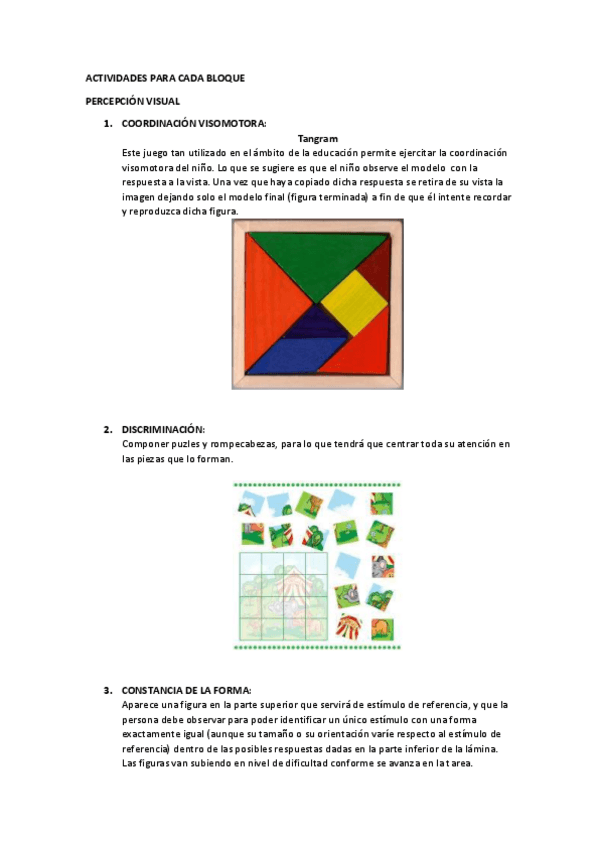 ACTIVIDADES PARA CADA BLOQUE

PERCEPCIÓN VISUAL

1. COORDINACIÓN VISOMOTORA:

Tangram

Este juego tan utilizado en el ámbito de la educación permite ejercitar la coordinación visomotora del niño. Lo que se sugiere es que el niño observe el modelo con la respuesta a la vista. Una vez que haya copiado dicha respuesta se retira de su vista la imagen dejando solo el modelo final (figura terminada) a fin de que él intente recordar y reproduzca dicha figura.

2. DISCRIMINACIÓN:

Componer puzles y rompecabezas, para lo que tendrá que centrar toda su atención en las piezas que lo forman.

3. CONSTANCIA DE LA FORMA:

Aparece una figura en la parte superior que servirá de estímulo de referencia, y que la persona debe observar para poder identificar un único estímulo con una forma exactamente igual (aunque su tamaño o su orientación varíe respecto al estímulo de referencia) dentro de las posibles respuestas dadas en la parte inferior de la lámina. Las figuras van subiendo en nivel de dificultad conforme se avanza en la tarea.