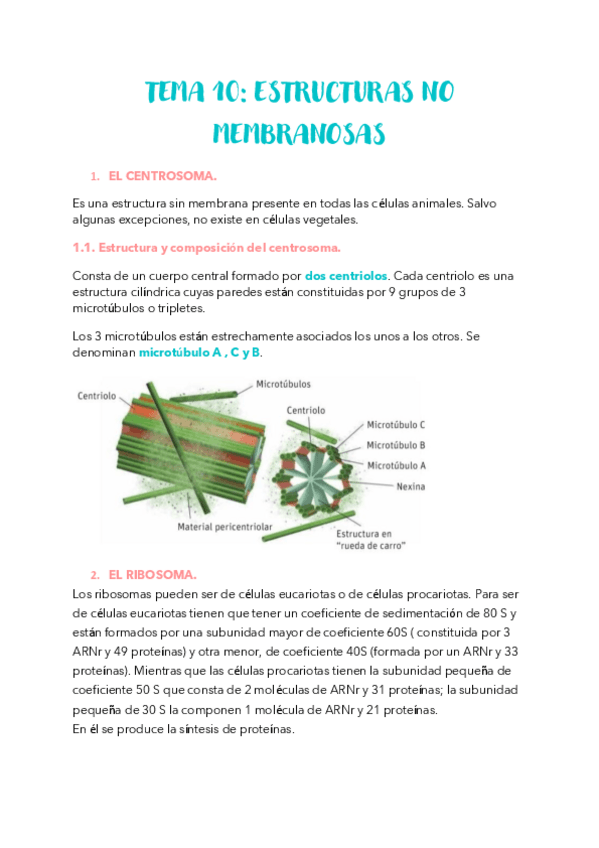 TEMA 10: ESTRUCTURAS NO MEMBRANOSAS

1. EL CENTROSOMA.

Es una estructura sin membrana presente en todas las células animales. Salvo algunas excepciones, no existe en células vegetales.

1.1. Estructura y composición del centrosoma.

Consta de un cuerpo central formado por dos centriolos. Cada centriolo es una estructura cilíndrica cuyas paredes están constituidas por 9 grupos de 3 microtúbulos o tripletes.

Los 3 microtúbulos están estrechamente asociados los unos a los otros. Se denominan microtúbulo A , C y B.

Centriolo
Microtúbulos
Centriolo
Microtúbulo C
Microtúbulo B
Microtúbulo A
Nexina
Material pericentriolar
Estructura en "rueda de carro"

2. EL RIBOSOMA.
Los ribosomas pueden ser de células eucariotas o de células procariotas. Para ser de células eucariotas tienen que tener un coeficiente de sedimentación de 80 S y están formados por una subunidad mayor de coeficiente 60S ( constituida por 3 ARNr y 49 proteínas) y otra menor, de coeficiente 40S (formada por un ARNr y 33 proteínas). Mientras que las células procariotas tienen la subunidad pequeña de coeficiente 50 S que consta de 2 moléculas de ARNr y 31 proteínas; la subunidad pequeña de 30 S la componen 1 molécula de ARNr y 21 proteínas.
En él se produce la síntesis de proteínas.