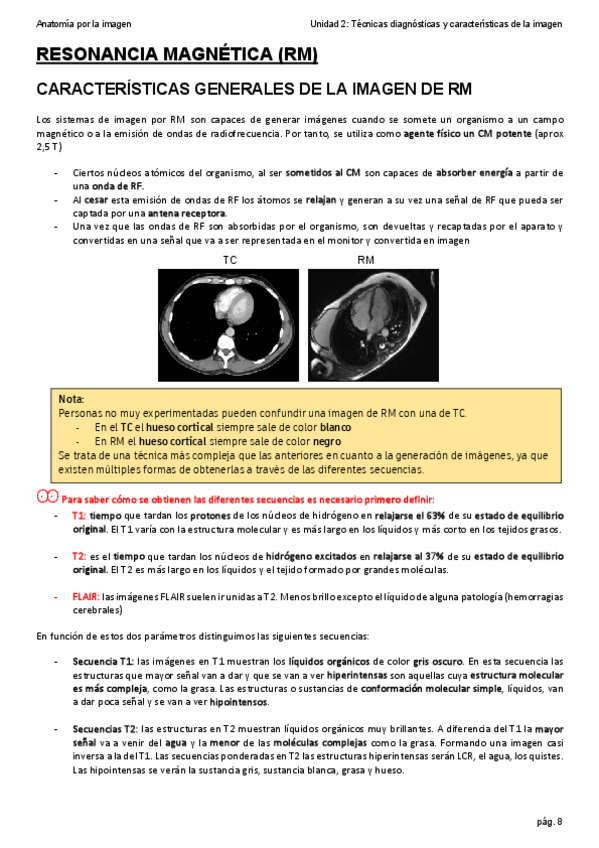 Anatomía por la imagen

Unidad 2: Técnicas diagnósticas y características de la imagen

RESONANCIA MAGNÉTICA (RM)

CARACTERÍSTICAS GENERALES DE LA IMAGEN DE RM

Los sistemas de imagen por RM son capaces de generar imágenes cuando se somete un organismo a un campo magnético o a la emisión de ondas de radiofrecuencia. Por tanto, se utiliza como agente físico un CM potente (aprox 2,5 T)

- Ciertos núcleos atómicos del organismo, al ser sometidos al CM son capaces de absorber energía a partir de una onda de RF.
- Al cesar esta emisión de ondas de RF los átomos se relajan y generan a su vez una señal de RF que pueda ser captada por una antena receptora.
- Una vez que las ondas de RF son absorbidas por el organismo, son devueltas y recaptadas por el aparato y convertidas en una señal que va a ser representada en el monitor y convertida en imagen

TC

RM

Nota:
Personas no muy experimentadas pueden confundir una imagen de RM con una de TC.
- En el TC el hueso cortical siempre sale de color blanco
- En RM el hueso cortical siempre sale de color negro
Se trata de una técnica más compleja que las anteriores en cuanto a la generación de imágenes, ya que existen múltiples formas de obtenerlas a través de las diferentes secuencias.

Para saber cómo se obtienen las diferentes secuencias es necesario primero definir:

- T1: tiempo que tardan los protones de los núcleos de hidrógeno en relajarse el 63% de su estado de equilibrio original. El T1 varía con la estructura molecular y es más largo en los líquidos y más corto en los tejidos grasos.

- T2: es el tiempo que tardan los núcleos de hidrógeno excitados en relajarse al 37% de su estado de equilibrio original. El T2 es más largo en los líquidos y el tejido formado por grandes moléculas.

- FLAIR: las imágenes FLAIR suelen ir unidas a T2. Menos brillo excepto el líquido de alguna patología (hemorragias cerebrales)

En función de estos dos parámetros distinguimos las siguientes secuencias:

- Secuencia T1: las imágenes en T1 muestran los líquidos orgánicos de color gris oscuro. En esta secuencia las estructuras que mayor señal van a dar y que se van a ver hiperintensas son aquellas cuya estructura molecular es más compleja, como la grasa. Las estructuras o sustancias de conformación molecular simple, líquidos, van a dar poca señal y se van a ver hipointensos.

- Secuencias T2: las estructuras en T2 muestran líquidos orgánicos muy brillantes. A diferencia del T1 la mayor señal va a venir del agua y la menor de las moléculas complejas como la grasa. Formando una imagen casi inversa a la del T1. Las secuencias ponderadas en T2 las estructuras hiperintensas serán LCR, el agua, los quistes. Las hipointensas se verán la sustancia gris, sustancia blanca, grasa y hueso.

pág. 8