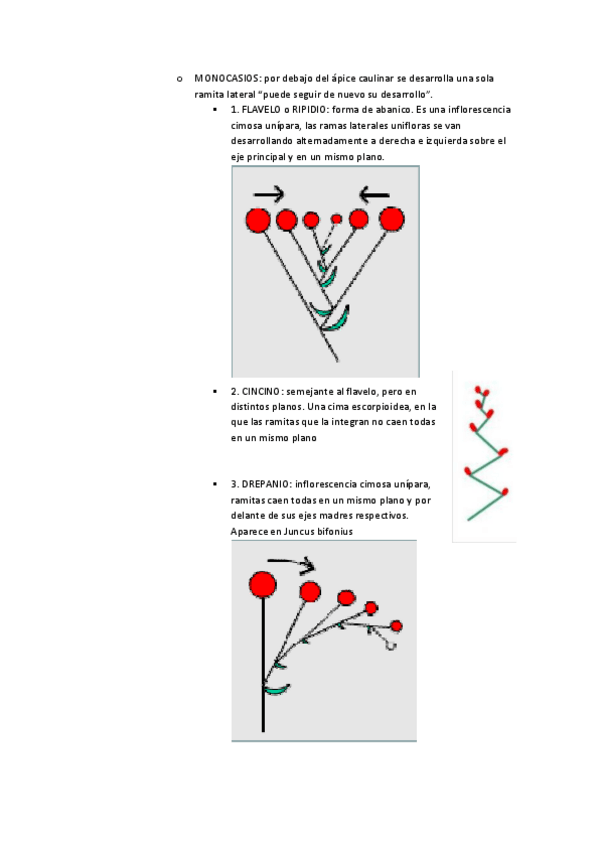 o MONOCASIOS: por debajo del ápice caulinar se desarrolla una sola ramita lateral "puede seguir de nuevo su desarrollo".

▪ 1. FLAVELO o RIPIDIO: forma de abanico. Es una inflorescencia cimosa unípara, las ramas laterales unifloras se van desarrollando alternadamente a derecha e izquierda sobre el eje principal y en un mismo plano.

▪ 2. CINCINO: semejante al flavelo, pero en distintos planos. Una cima escorpioidea, en la que las ramitas que la integran no caen todas en un mismo plano

▪ 3. DREPANIO: inflorescencia cimosa unípara, ramitas caen todas en un mismo plano y por delante de sus ejes madres respectivos. Aparece en Juncus bifonius