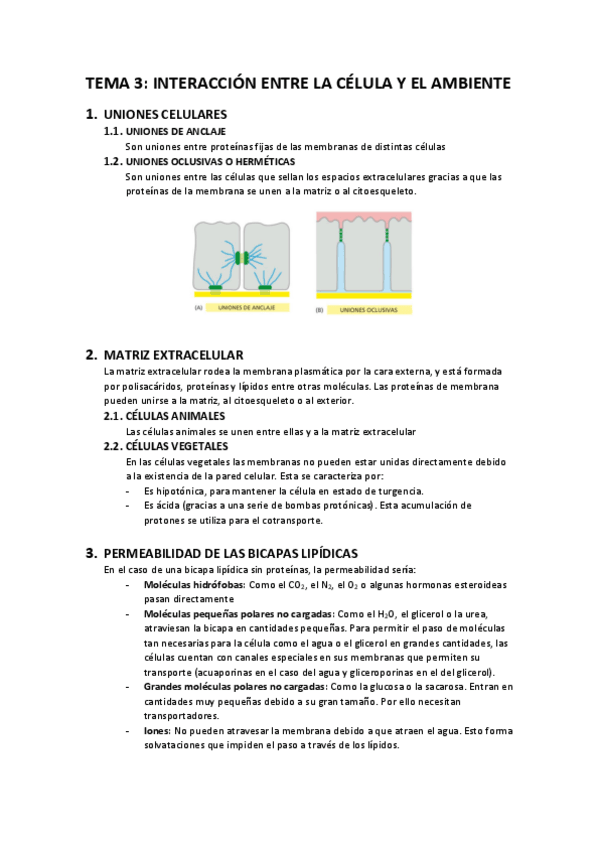 TEMA 3: INTERACCIÓN ENTRE LA CÉLULA Y EL AMBIENTE

1. UNIONES CELULARES

1.1. UNIONES DE ANCLAJE

Son uniones entre proteínas fijas de las membranas de distintas células

1.2. UNIONES OCLUSIVAS O HERMÉTICAS

Son uniones entre las células que sellan los espacios extracelulares gracias a que las proteínas de la membrana se unen a la matriz o al citoesqueleto.

(A) UNIONES DE ANCLAJE

(B) UNIONES OCLUSIVAS

2. MATRIZ EXTRACELULAR

La matriz extracelular rodea la membrana plasmática por la cara externa, y está formada por polisacáridos, proteínas y lípidos entre otras moléculas. Las proteínas de membrana pueden unirse a la matriz, al citoesqueleto o al exterior.

2.1. CÉLULAS ANIMALES

Las células animales se unen entre ellas y a la matriz extracelular

2.2. CÉLULAS VEGETALES

En las células vegetales las membranas no pueden estar unidas directamente debido a la existencia de la pared celular. Esta se caracteriza por:

- Es hipotónica, para mantener la célula en estado de turgencia.
- Es ácida (gracias a una serie de bombas protónicas). Esta acumulación de protones se utiliza para el cotransporte.

3. PERMEABILIDAD DE LAS BICAPAS LIPÍDICAS

En el caso de una bicapa lipídica sin proteínas, la permeabilidad sería:

- Moléculas hidrófobas: Como el $CO_2$, el $N_2$, el $O_2$ o algunas hormonas esteroideas pasan directamente
- Moléculas pequeñas polares no cargadas: Como el $H_2O$, el glicerol o la urea, atraviesan la bicapa en cantidades pequeñas. Para permitir el paso de moléculas tan necesarias para la célula como el agua o el glicerol en grandes cantidades, las células cuentan con canales especiales en sus membranas que permiten su transporte (acuaporinas en el caso del agua y gliceroporinas en el del glicerol).
- Grandes moléculas polares no cargadas: Como la glucosa o la sacarosa. Entran en cantidades muy pequeñas debido a su gran tamaño. Por ello necesitan transportadores.
- Iones: No pueden atravesar la membrana debido a que atraen el agua. Esto forma solvataciones que impiden el paso a través de los lípidos.