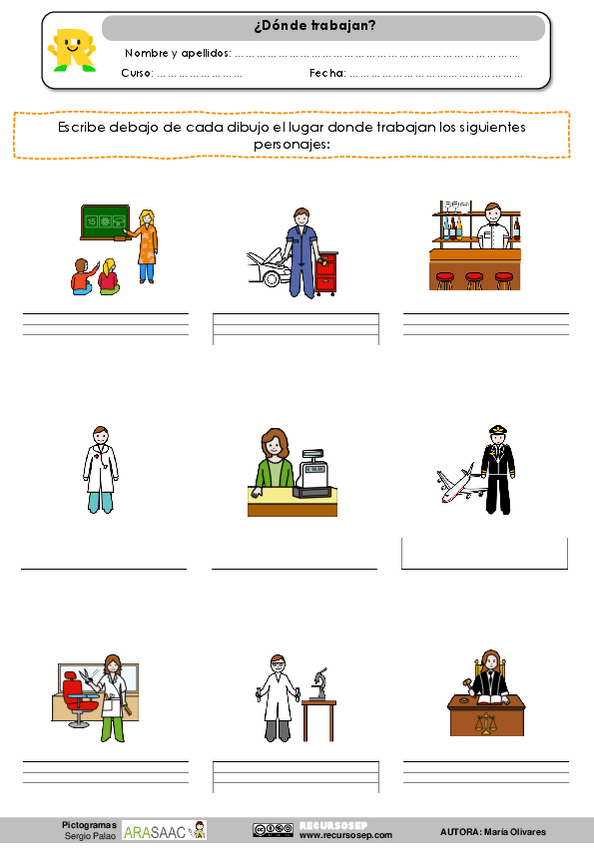 ¿Dónde trabajan?

Nombre y apellidos: ……………………………………………………………………

Curso: ………………… Fecha: ……………………………………

Escribe debajo de cada dibujo el lugar donde trabajan los siguientes personajes:

Pictogramas
Sergio Palao

ARASAAC

RECURSOSEP
www.recursosep.com

AUTORA: María Olivares