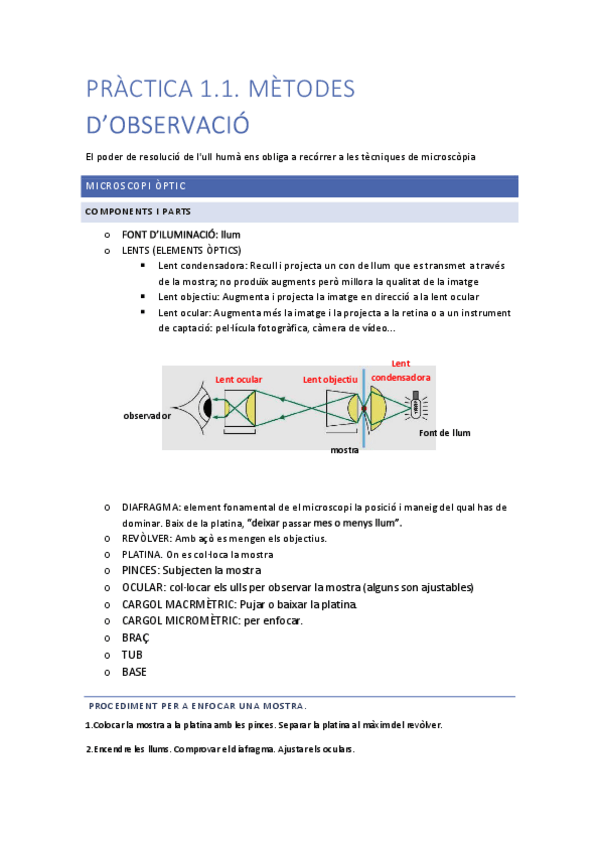 PRÀCTICA 1.1. MÈTODES D'OBSERVACIÓ

El poder de resolució de l'ull humà ens obliga a recórrer a les tècniques de microscòpia

MICROSCOPI ÒPTIC

COMPONENTS I PARTS

o FONT D'ILUMINACIÓ: llum
o LENTS (ELEMENTS ÒPTICS)
▪ Lent condensadora: Recull i projecta un con de llum que es transmet a través de la mostra; no produïx augments però millora la qualitat de la imatge
▪ Lent objectiu: Augmenta i projecta la imatge en direcció a la lent ocular
▪ Lent ocular: Augmenta més la imatge i la projecta a la retina o a un instrument de captació: pel·lícula fotogràfica, càmera de vídeo...

Lent ocular
Lent objectiu
Lent condensadora
observador
Font de llum
mostra

o DIAFRAGMA: element fonamental de el microscopi la posició i maneig del qual has de dominar. Baix de la platina, "deixar passar mes o menys llum".
o REVÒLVER: Amb açò es mengen els objectius.
o PLATINA. On es col·loca la mostra
o PINCES: Subjecten la mostra
o OCULAR: col·locar els ulls per observar la mostra (alguns son ajustables)
o CARGOL MACRMÈTRIC: Pujar o baixar la platina.
o CARGOL MICROMÈTRIC: per enfocar.
o BRAÇ
o TUB
o BASE

PROCEDIMENT PER A ENFOCAR UNA MOSTRA.

1.Colocar la mostra a la platina amb les pinces. Separar la platina al màxim del revòlver.

2.Encendre les llums. Comprovar el diafragma. Ajustar els oculars.