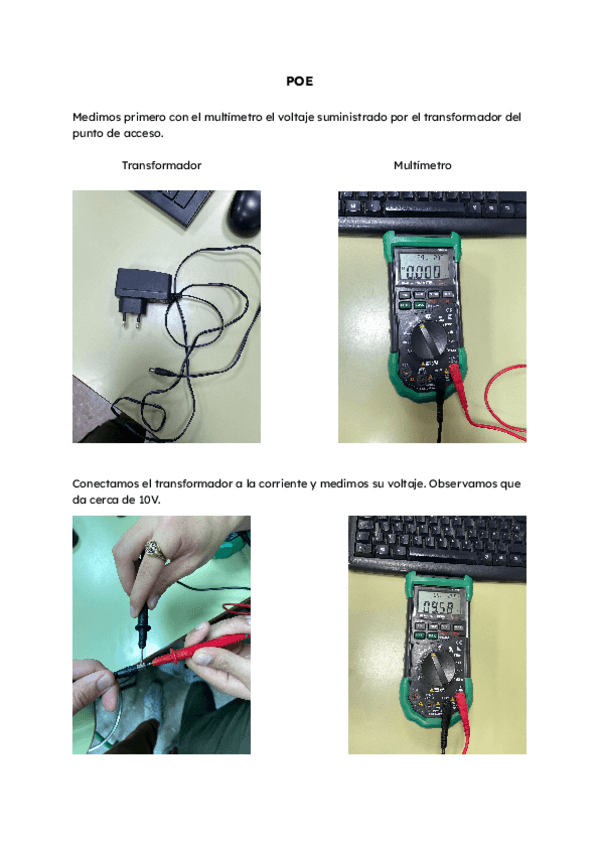 POE

Medimos primero con el multímetro el voltaje suministrado por el transformador del punto de acceso.

Transformador

Multímetro

0.000

Conectamos el transformador a la corriente y medimos su voltaje. Observamos que da cerca de 10V.

09.58