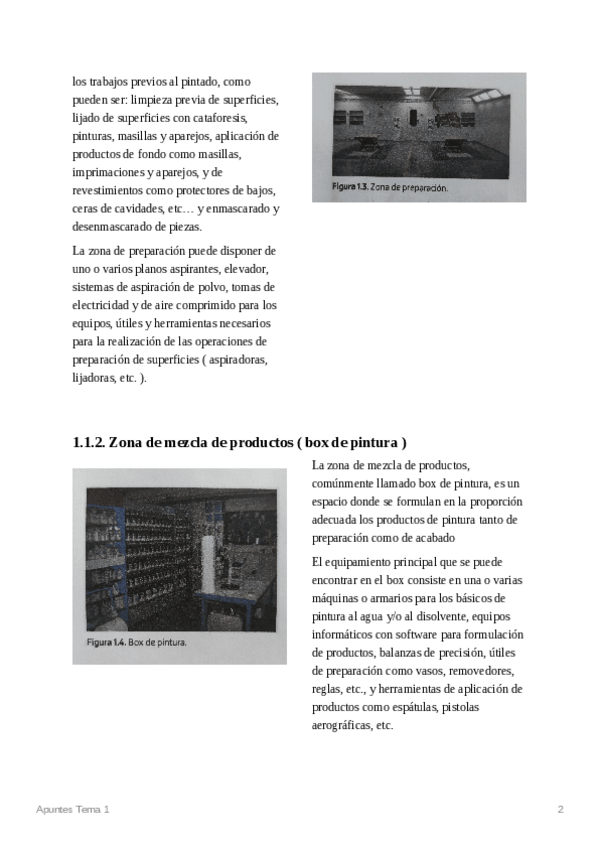 los trabajos previos al pintado, como pueden ser: limpieza previa de superficies, lijado de superficies con cataforesis, pinturas, masillas y aparejos, aplicación de productos de fondo como masillas, imprimaciones y aparejos, y de revestimientos como protectores de bajos, ceras de cavidades, etc… y enmascarado y desenmascarado de piezas.

La zona de preparación puede disponer de uno o varios planos aspirantes, elevador, sistemas de aspiración de polvo, tomas de electricidad y de aire comprimido para los equipos, útiles y herramientas necesarios para la realización de las operaciones de preparación de superficies ( aspiradoras, lijadoras, etc. ).

Figura 1.3. Zona de preparación.

1.1.2. Zona de mezcla de productos ( box de pintura )

Figura 1.4. Box de pintura.

La zona de mezcla de productos, comúnmente llamado box de pintura, es un espacio donde se formulan en la proporción adecuada los productos de pintura tanto de preparación como de acabado

El equipamiento principal que se puede encontrar en el box consiste en una o varias máquinas o armarios para los básicos de pintura al agua y/o al disolvente, equipos informáticos con software para formulación de productos, balanzas de precisión, útiles de preparación como vasos, removedores, reglas, etc., y herramientas de aplicación de productos como espátulas, pistolas aerográficas, etc.

Apuntes Tema 1

2