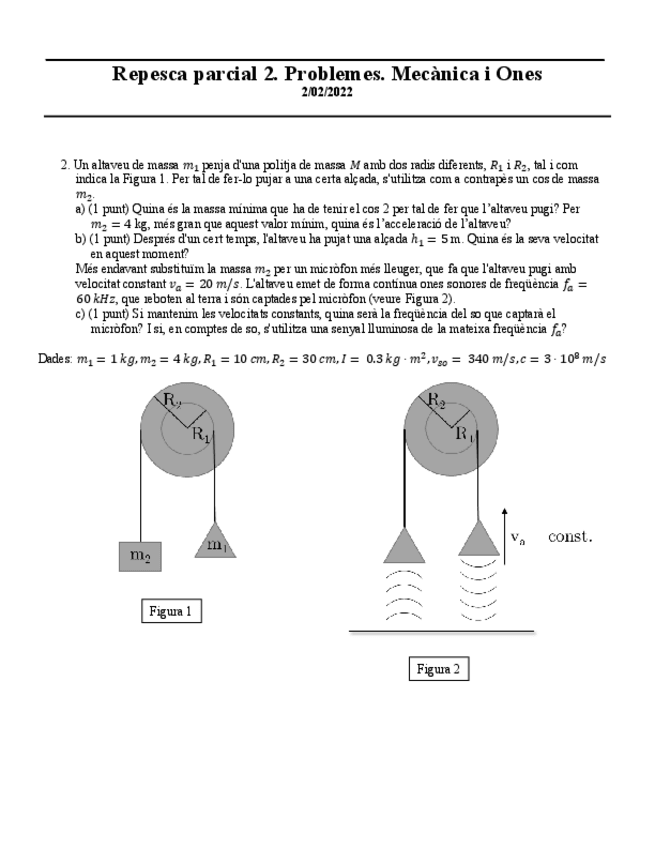 Repesca parcial 2. Problemes. Mecànica i Ones
2/02/2022

2. Un altaveu de massa $m_1$ penja d'una politja de massa $M$ amb dos radis diferents, $R_1$ i $R_2$, tal i com indica la Figura 1. Per tal de fer-lo pujar a una certa alçada, s'utilitza com a contrapès un cos de massa $m_2$.
a) (1 punt) Quina és la massa mínima que ha de tenir el cos 2 per tal de fer que l'altaveu pugi? Per $m_2 = 4$ kg, més gran que aquest valor mínim, quina és l'acceleració de l'altaveu?
b) (1 punt) Després d'un cert temps, l'altaveu ha pujat una alçada $h_1 = 5$ m. Quina és la seva velocitat en aquest moment?
Més endavant substituïm la massa $m_2$ per un micròfon més lleuger, que fa que l'altaveu pugi amb velocitat constant $v_a = 20\ m/s$. L'altaveu emet de forma contínua ones sonores de freqüència $f_a = 60\ kHz$, que reboten al terra i són captades pel micròfon (veure Figura 2).
c) (1 punt) Si mantenim les velocitats constants, quina serà la freqüència del so que captarà el micròfon? I si, en comptes de so, s'utilitza una senyal lluminosa de la mateixa freqüència $f_a$?

Dades: $m_1 = 1\ kg, m_2 = 4\ kg, R_1 = 10\ cm, R_2 = 30\ cm, I = 0.3\ kg \cdot m^2, v_{so} = 340\ m/s, c = 3 \cdot 10^8\ m/s$

$R_2$
$R_1$
$m_2$
$m_1$
Figura 1

$R_2$
$R_1$
$v_a$ const.
Figura 2