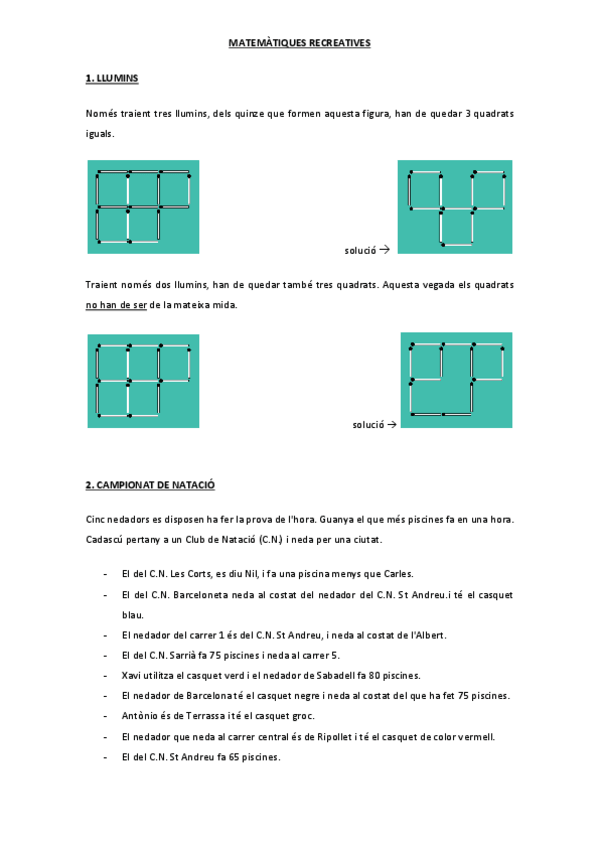 MATEMÀTIQUES RECREATIVES

1. LLUMINS

Només traient tres llumins, dels quinze que formen aquesta figura, han de quedar 3 quadrats iguals.

solució →

Traient només dos llumins, han de quedar també tres quadrats. Aquesta vegada els quadrats no han de ser de la mateixa mida.

solució →

2. CAMPIONAT DE NATACIÓ

Cinc nedadors es disposen ha fer la prova de l'hora. Guanya el que més piscines fa en una hora. Cadascú pertany a un Club de Natació (C.N.) i neda per una ciutat.

- El del C.N. Les Corts, es diu Nil, i fa una piscina menys que Carles.
- El del C.N. Barceloneta neda al costat del nedador del C.N. St Andreu.i té el casquet blau.
- El nedador del carrer 1 és del C.N. St Andreu, i neda al costat de l'Albert.
- El del C.N. Sarrià fa 75 piscines i neda al carrer 5.
- Xavi utilitza el casquet verd i el nedador de Sabadell fa 80 piscines.
- El nedador de Barcelona té el casquet negre i neda al costat del que ha fet 75 piscines.
- Antònio és de Terrassa i té el casquet groc.
- El nedador que neda al carrer central és de Ripollet i té el casquet de color vermell.
- El del C.N. St Andreu fa 65 piscines.