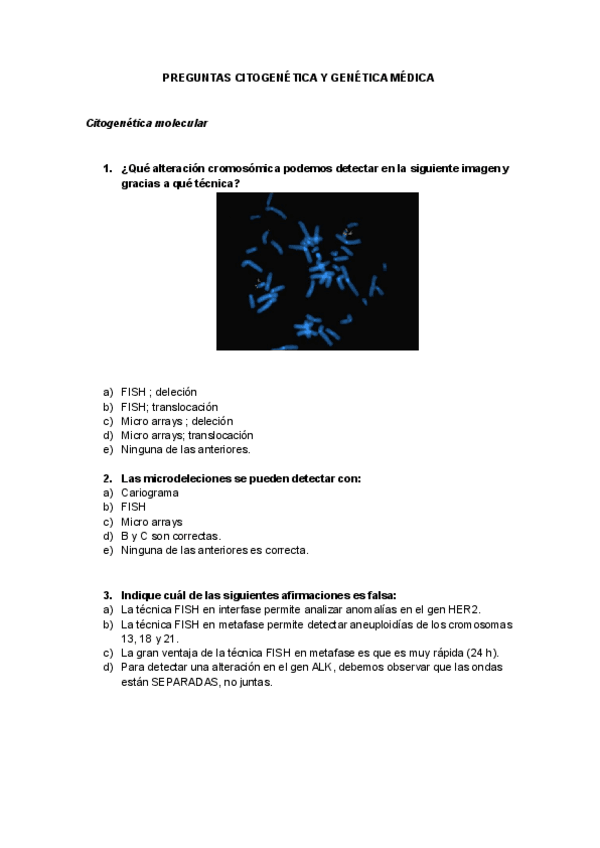 PREGUNTAS CITOGENÉTICA Y GENÉTICA MÉDICA

Citogenética molecular

1. ¿Qué alteración cromosómica podemos detectar en la siguiente imagen y gracias a qué técnica?

a) FISH ; deleción
b) FISH; translocación
c) Micro arrays ; deleción
d) Micro arrays; translocación
e) Ninguna de las anteriores.

2. Las microdeleciones se pueden detectar con:
a) Cariograma
b) FISH
c) Micro arrays
d) B y C son correctas.
e) Ninguna de las anteriores es correcta.

3. Indique cuál de las siguientes afirmaciones es falsa:
a) La técnica FISH en interfase permite analizar anomalías en el gen HER2.
b) La técnica FISH en metafase permite detectar aneuploidías de los cromosomas 13, 18 y 21.
c) La gran ventaja de la técnica FISH en metafase es que es muy rápida (24 h).
d) Para detectar una alteración en el gen ALK, debemos observar que las ondas están SEPARADAS, no juntas.