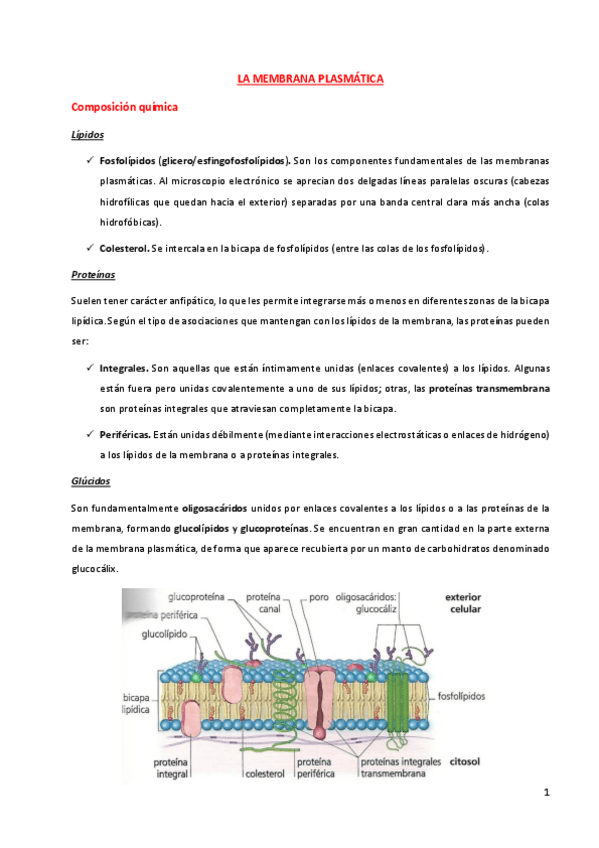 LA MEMBRANA PLASMÁTICA

Composición química

Lípidos

✓ Fosfolípidos (glicero/esfingofosfolípidos). Son los componentes fundamentales de las membranas plasmáticas. Al microscopio electrónico se aprecian dos delgadas líneas paralelas oscuras (cabezas hidrofílicas que quedan hacia el exterior) separadas por una banda central clara más ancha (colas hidrofóbicas).

✓ Colesterol. Se intercala en la bicapa de fosfolípidos (entre las colas de los fosfolípidos).

Proteínas

Suelen tener carácter anfipático, lo que les permite integrarse más o menos en diferentes zonas de la bicapa lipídica. Según el tipo de asociaciones que mantengan con los lípidos de la membrana, las proteínas pueden ser:

✓ Integrales. Son aquellas que están íntimamente unidas (enlaces covalentes) a los lípidos. Algunas están fuera pero unidas covalentemente a uno de sus lípidos; otras, las proteínas transmembrana son proteínas integrales que atraviesan completamente la bicapa.

✓ Periféricas. Están unidas débilmente (mediante interacciones electrostáticas o enlaces de hidrógeno) a los lípidos de la membrana o a proteínas integrales.

Glúcidos

Son fundamentalmente oligosacáridos unidos por enlaces covalentes a los lípidos o a las proteínas de la membrana, formando glucolípidos y glucoproteínas. Se encuentran en gran cantidad en la parte externa de la membrana plasmática, de forma que aparece recubierta por un manto de carbohidratos denominado glucocálix.

glucoproteína
proteína canal
poro
oligosacáridos: glucocáliz
exterior celular
proteína periférica
glucolípido
bicapa lipídica
fosfolípidos
proteína integral
colesterol
proteína periférica
proteínas integrales transmembrana
citosol

1