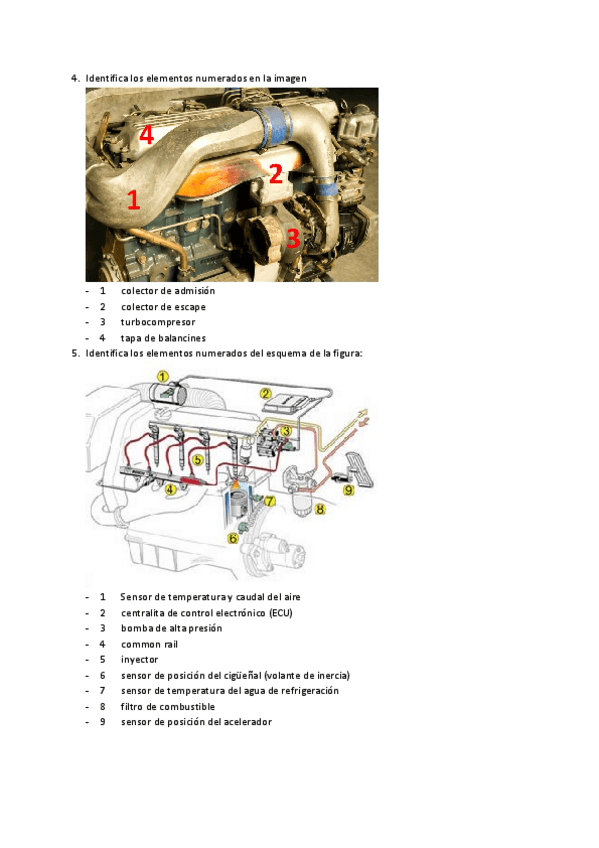 4. Identifica los elementos numerados en la imagen

4

2

1

3

- 1 colector de admisión
- 2 colector de escape
- 3 turbocompresor
- 4 tapa de balancines

5. Identifica los elementos numerados del esquema de la figura:

1

2

3

5

4

7

9

8

6

- 1 Sensor de temperatura y caudal del aire
- 2 centralita de control electrónico (ECU)
- 3 bomba de alta presión
- 4 common rail
- 5 inyector
- 6 sensor de posición del cigüeñal (volante de inercia)
- 7 sensor de temperatura del agua de refrigeración
- 8 filtro de combustible
- 9 sensor de posición del acelerador