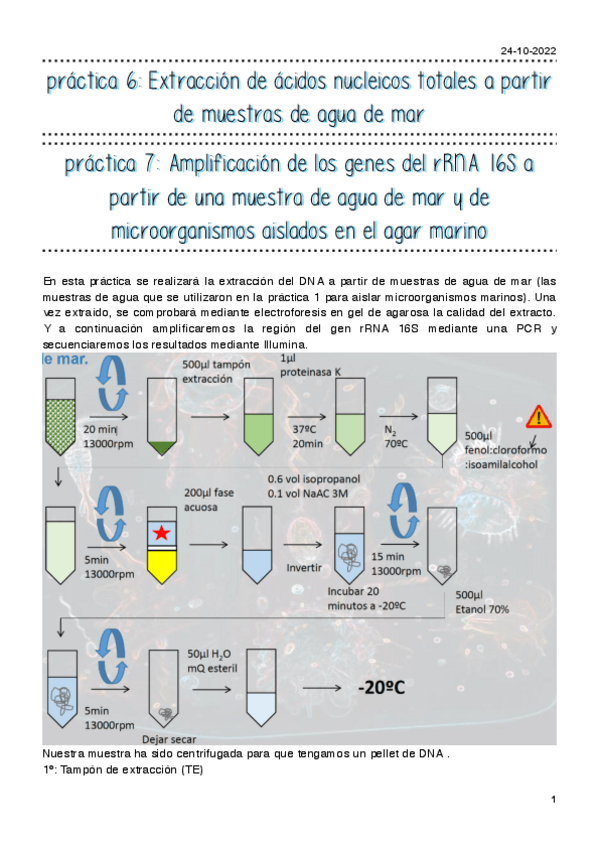 24-10-2022

práctica 6: Extracción de ácidos nucleicos totales a partir de muestras de agua de mar

práctica 7: Amplificación de los genes del rRNA 16S a partir de una muestra de agua de mar y de microorganismos aislados en el agar marino

En esta práctica se realizará la extracción del DNA a partir de muestras de agua de mar (las muestras de agua que se utilizaron en la práctica 1 para aislar microorganismos marinos). Una vez extraído, se comprobará mediante electroforesis en gel de agarosa la calidad del extracto. Y a continuación amplificaremos la región del gen rRNA 16S mediante una PCR y secuenciaremos los resultados mediante Illumina.

le mar.

20 min 13000rpm

500µl tampón extracción

1µl proteinasa K

37ºC 20min

$N_2$ 70ºC

500µl fenol:cloroformo :isoamilalcohol

5min 13000rpm

200µl fase acuosa

0.6 vol isopropanol 0.1 vol NaAC 3M

Invertir

Incubar 20 minutos a -20ºC

15 min 13000rpm

500µl Etanol 70%

5min 13000rpm

Dejar secar

50µl $H_2O$ mQ esteril

-20ºC

Nuestra muestra ha sido centrifugada para que tengamos un pellet de DNA .
1º: Tampón de extracción (TE)

1