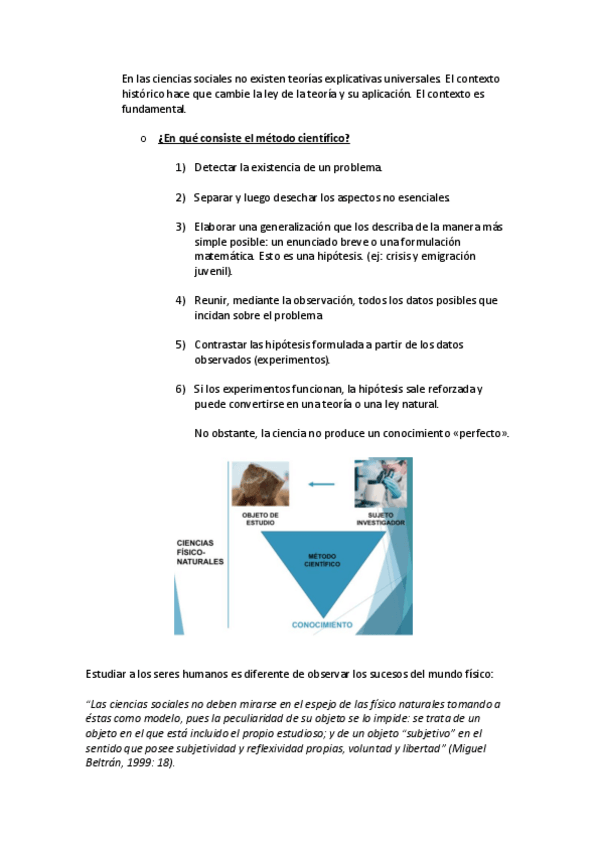 En las ciencias sociales no existen teorías explicativas universales. El contexto histórico hace que cambie la ley de la teoría y su aplicación. El contexto es fundamental.

o ¿En qué consiste el método científico?

1) Detectar la existencia de un problema.

2) Separar y luego desechar los aspectos no esenciales.

3) Elaborar una generalización que los describa de la manera más simple posible: un enunciado breve o una formulación matemática. Esto es una hipótesis. (ej: crisis y emigración juvenil).

4) Reunir, mediante la observación, todos los datos posibles que incidan sobre el problema.

5) Contrastar las hipótesis formulada a partir de los datos observados (experimentos).

6) Si los experimentos funcionan, la hipótesis sale reforzada y puede convertirse en una teoría o una ley natural.

No obstante, la ciencia no produce un conocimiento «perfecto».

OBJETO DE ESTUDIO

SUJETO INVESTIGADOR

CIENCIAS FÍSICO-NATURALES

MÉTODO CIENTÍFICO

CONOCIMIENTO

Estudiar a los seres humanos es diferente de observar los sucesos del mundo físico:

"Las ciencias sociales no deben mirarse en el espejo de las físico naturales tomando a éstas como modelo, pues la peculiaridad de su objeto se lo impide: se trata de un objeto en el que está incluido el propio estudioso; y de un objeto "subjetivo" en el sentido que posee subjetividad y reflexividad propias, voluntad y libertad" (Miguel Beltrán, 1999: 18).