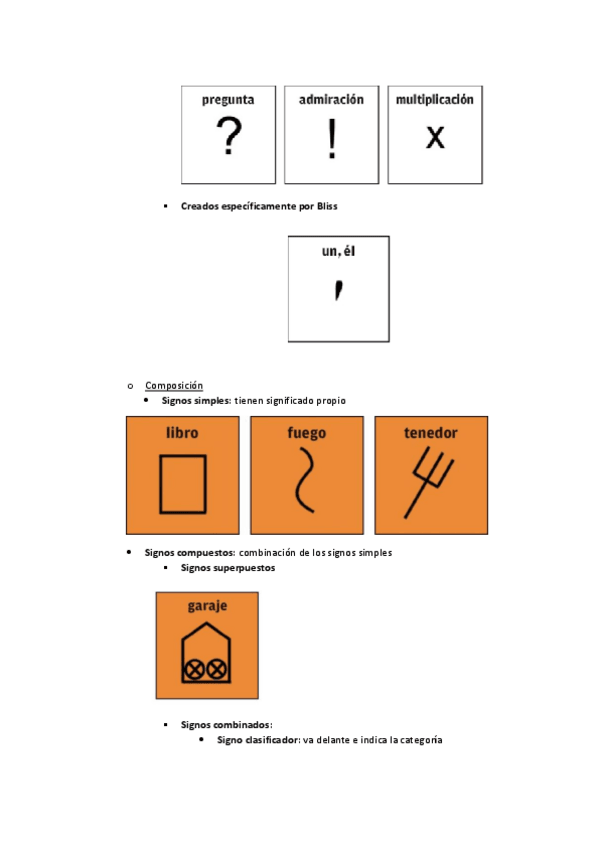 pregunta
?

admiración
!

multiplicación
x

▪ Creados específicamente por Bliss

un, él

o Composición
• Signos simples: tienen significado propio

libro

fuego

tenedor

• Signos compuestos: combinación de los signos simples
▪ Signos superpuestos

garaje

▪ Signos combinados:
• Signo clasificador: va delante e indica la categoría