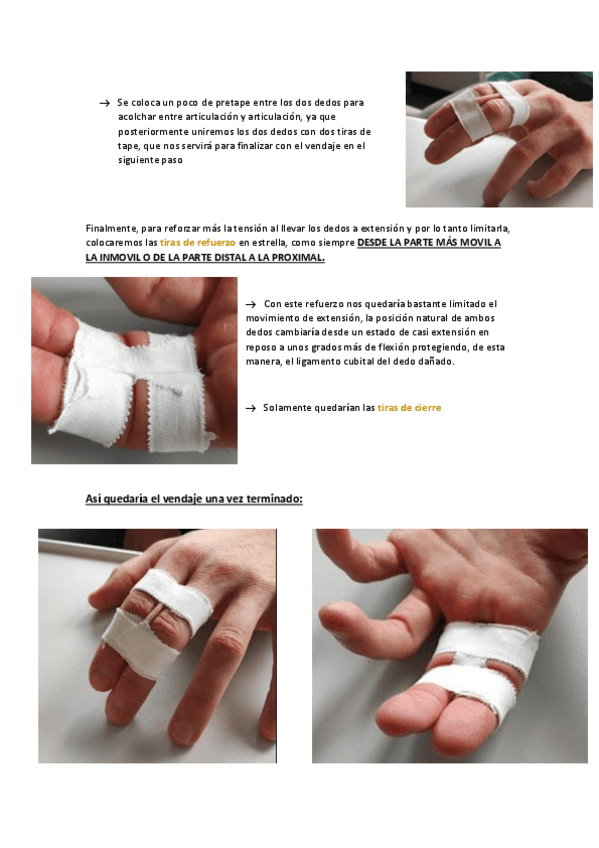 → Se coloca un poco de pretape entre los dos dedos para acolchar entre articulación y articulación, ya que posteriormente uniremos los dos dedos con dos tiras de tape, que nos servirá para finalizar con el vendaje en el siguiente paso

Finalmente, para reforzar más la tensión al llevar los dedos a extensión y por lo tanto limitarla, colocaremos las tiras de refuerzo en estrella, como siempre DESDE LA PARTE MÁS MOVIL A LA INMOVIL O DE LA PARTE DISTAL A LA PROXIMAL.

→ Con este refuerzo nos quedaría bastante limitado el movimiento de extensión, la posición natural de ambos dedos cambiaría desde un estado de casi extensión en reposo a unos grados más de flexión protegiendo, de esta manera, el ligamento cubital del dedo dañado.

→ Solamente quedarían las tiras de cierre

Así quedaría el vendaje una vez terminado: