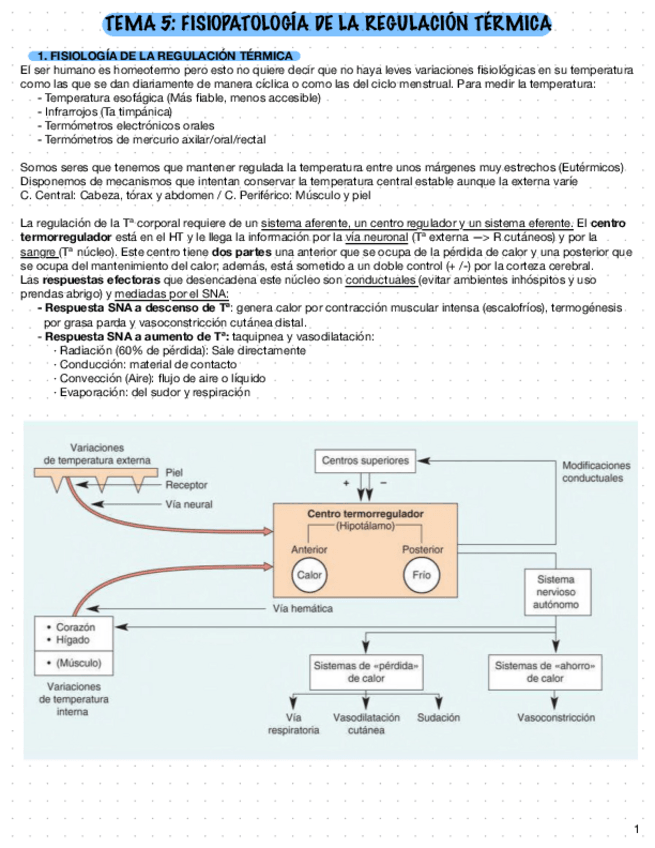 TEMA 5: FISIOPATOLOGÍA DE LA REGULACIÓN TÉRMICA

1. FISIOLOGÍA DE LA REGULACIÓN TÉRMICA

El ser humano es homeotermo pero esto no quiere decir que no haya leves variaciones fisiológicas en su temperatura como las que se dan diariamente de manera cíclica o como las del ciclo menstrual. Para medir la temperatura:
- Temperatura esofágica (Más fiable, menos accesible)
- Infrarrojos (Ta timpánica)
- Termómetros electrónicos orales
- Termómetros de mercurio axilar/oral/rectal

Somos seres que tenemos que mantener regulada la temperatura entre unos márgenes muy estrechos (Eutérmicos) Disponemos de mecanismos que intentan conservar la temperatura central estable aunque la externa varíe
C. Central: Cabeza, tórax y abdomen / C. Periférico: Músculo y piel

La regulación de la Tª corporal requiere de un sistema aferente, un centro regulador y un sistema eferente. El centro termorregulador está en el HT y le llega la información por la vía neuronal (Tª externa —> R cutáneos) y por la sangre (Tª núcleo). Este centro tiene dos partes una anterior que se ocupa de la pérdida de calor y una posterior que se ocupa del mantenimiento del calor; además, está sometido a un doble control (+ /-) por la corteza cerebral.
Las respuestas efectoras que desencadena este núcleo son conductuales (evitar ambientes inhóspitos y uso prendas abrigo) y mediadas por el SNA:
- Respuesta SNA a descenso de Tª: genera calor por contracción muscular intensa (escalofríos), termogénesis por grasa parda y vasoconstricción cutánea distal.
- Respuesta SNA a aumento de Tª: taquipnea y vasodilatación:
· Radiación (60% de pérdida): Sale directamente
· Conducción: material de contacto
· Convección (Aire): flujo de aire o líquido
· Evaporación: del sudor y respiración

Variaciones de temperatura externa
Piel
Receptor
Vía neural
Centros superiores
+ −
Modificaciones conductuales
Centro termorregulador
(Hipotálamo)
Anterior
Posterior
Calor
Frío
Sistema nervioso autónomo
Vía hemática
• Corazón
• Hígado
• (Músculo)
Variaciones de temperatura interna
Sistemas de «pérdida» de calor
Sistemas de «ahorro» de calor
Vía respiratoria
Vasodilatación cutánea
Sudación
Vasoconstricción

1