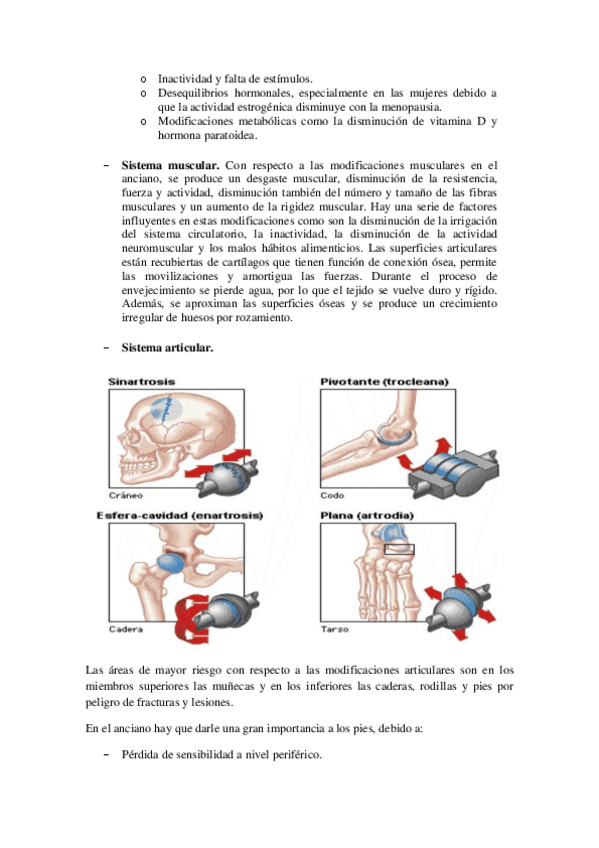 o Inactividad y falta de estímulos.
o Desequilibrios hormonales, especialmente en las mujeres debido a que la actividad estrogénica disminuye con la menopausia.
o Modificaciones metabólicas como la disminución de vitamina D y hormona paratoidea.

– **Sistema muscular.** Con respecto a las modificaciones musculares en el anciano, se produce un desgaste muscular, disminución de la resistencia, fuerza y actividad, disminución también del número y tamaño de las fibras musculares y un aumento de la rigidez muscular. Hay una serie de factores influyentes en estas modificaciones como son la disminución de la irrigación del sistema circulatorio, la inactividad, la disminución de la actividad neuromuscular y los malos hábitos alimenticios. Las superficies articulares están recubiertas de cartílagos que tienen función de conexión ósea, permite las movilizaciones y amortigua las fuerzas. Durante el proceso de envejecimiento se pierde agua, por lo que el tejido se vuelve duro y rígido. Además, se aproximan las superficies óseas y se produce un crecimiento irregular de huesos por rozamiento.

– **Sistema articular.**

Sinartrosis
Cráneo
Pivotante (trocleana)
Codo
Esfera-cavidad (enartrosis)
Cadera
Plana (artrodia)
Tarso

Las áreas de mayor riesgo con respecto a las modificaciones articulares son en los miembros superiores las muñecas y en los inferiores las caderas, rodillas y pies por peligro de fracturas y lesiones.

En el anciano hay que darle una gran importancia a los pies, debido a:

– Pérdida de sensibilidad a nivel periférico.