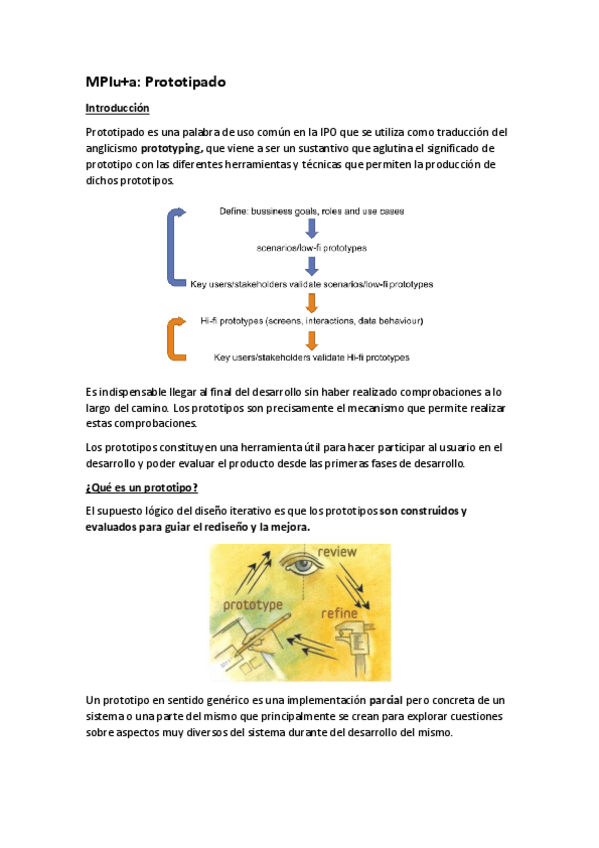 MPIu+a: Prototipado

Introducción

Prototipado es una palabra de uso común en la IPO que se utiliza como traducción del anglicismo prototyping, que viene a ser un sustantivo que aglutina el significado de prototipo con las diferentes herramientas y técnicas que permiten la producción de dichos prototipos.

Define: bussiness goals, roles and use cases

scenarios/low-fi prototypes

Key users/stakeholders validate scenarios/low-fi prototypes

Hi-fi prototypes (screens, interactions, data behaviour)

Key users/stakeholders validate Hi-fi prototypes

Es indispensable llegar al final del desarrollo sin haber realizado comprobaciones a lo largo del camino. Los prototipos son precisamente el mecanismo que permite realizar estas comprobaciones.

Los prototipos constituyen una herramienta útil para hacer participar al usuario en el desarrollo y poder evaluar el producto desde las primeras fases de desarrollo.

¿Qué es un prototipo?

El supuesto lógico del diseño iterativo es que los prototipos son construidos y evaluados para guiar el rediseño y la mejora.

review

prototype

refine

Un prototipo en sentido genérico es una implementación parcial pero concreta de un sistema o una parte del mismo que principalmente se crean para explorar cuestiones sobre aspectos muy diversos del sistema durante del desarrollo del mismo.