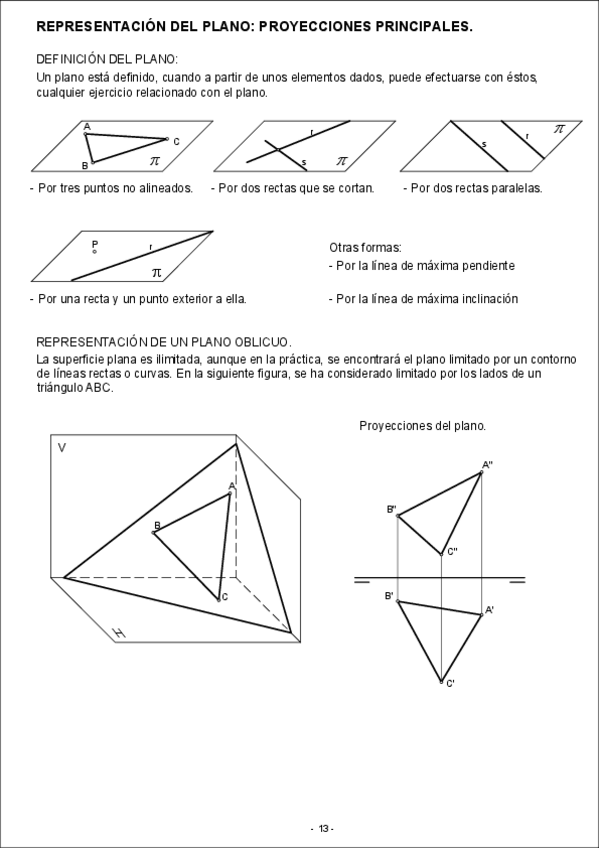 REPRESENTACIÓN DEL PLANO: PROYECCIONES PRINCIPALES.

DEFINICIÓN DEL PLANO:
Un plano está definido, cuando a partir de unos elementos dados, puede efectuarse con éstos, cualquier ejercicio relacionado con el plano.

A C B $\pi$

r s $\pi$

s r $\pi$

- Por tres puntos no alineados. - Por dos rectas que se cortan. - Por dos rectas paralelas.

P r $\pi$

- Por una recta y un punto exterior a ella.

Otras formas:
- Por la línea de máxima pendiente
- Por la línea de máxima inclinación

REPRESENTACIÓN DE UN PLANO OBLICUO.
La superficie plana es ilimitada, aunque en la práctica, se encontrará el plano limitado por un contorno de líneas rectas o curvas. En la siguiente figura, se ha considerado limitado por los lados de un triángulo ABC.

V A B C H

Proyecciones del plano.

A'' B'' C'' B' A' C'

- 13 -