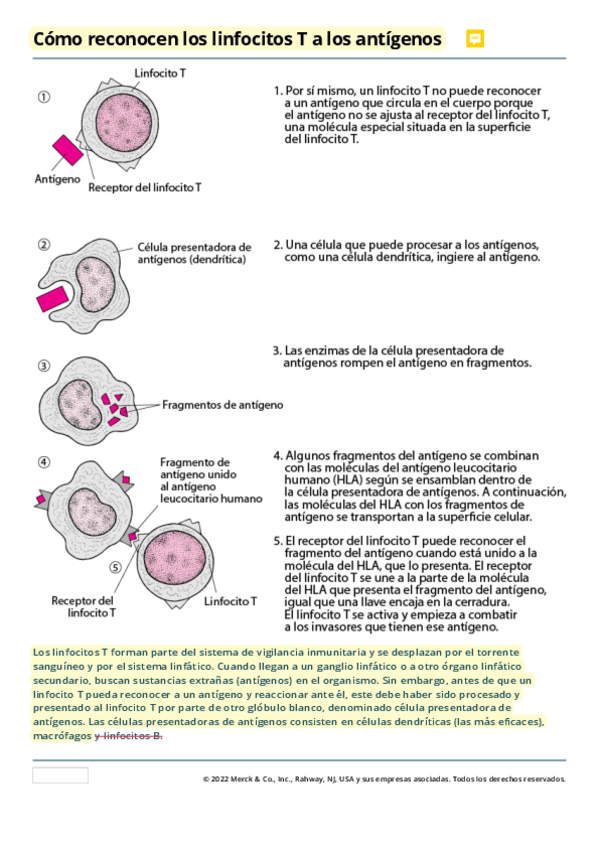 Cómo reconocen los linfocitos T a los antígenos

①
Linfocito T
Antígeno
Receptor del linfocito T

1. Por sí mismo, un linfocito T no puede reconocer a un antígeno que circula en el cuerpo porque el antígeno no se ajusta al receptor del linfocito T, una molécula especial situada en la superficie del linfocito T.

②
Célula presentadora de antígenos (dendrítica)

2. Una célula que puede procesar a los antígenos, como una célula dendrítica, ingiere al antígeno.

③
Fragmentos de antígeno

3. Las enzimas de la célula presentadora de antígenos rompen el antígeno en fragmentos.

④
Fragmento de antígeno unido al antígeno leucocitario humano
⑤
Receptor del linfocito T
Linfocito T

4. Algunos fragmentos del antígeno se combinan con las moléculas del antígeno leucocitario humano (HLA) según se ensamblan dentro de la célula presentadora de antígenos. A continuación, las moléculas del HLA con los fragmentos de antígeno se transportan a la superficie celular.

5. El receptor del linfocito T puede reconocer el fragmento del antígeno cuando está unido a la molécula del HLA, que lo presenta. El receptor del linfocito T se une a la parte de la molécula del HLA que presenta el fragmento del antígeno, igual que una llave encaja en la cerradura. El linfocito T se activa y empieza a combatir a los invasores que tienen ese antígeno.

Los linfocitos T forman parte del sistema de vigilancia inmunitaria y se desplazan por el torrente sanguíneo y por el sistema linfático. Cuando llegan a un ganglio linfático o a otro órgano linfático secundario, buscan sustancias extrañas (antígenos) en el organismo. Sin embargo, antes de que un linfocito T pueda reconocer a un antígeno y reaccionar ante él, este debe haber sido procesado y presentado al linfocito T por parte de otro glóbulo blanco, denominado célula presentadora de antígenos. Las células presentadoras de antígenos consisten en células dendríticas (las más eficaces), macrófagos y linfocitos B.

© 2022 Merck & Co., Inc., Rahway, NJ, USA y sus empresas asociadas. Todos los derechos reservados.