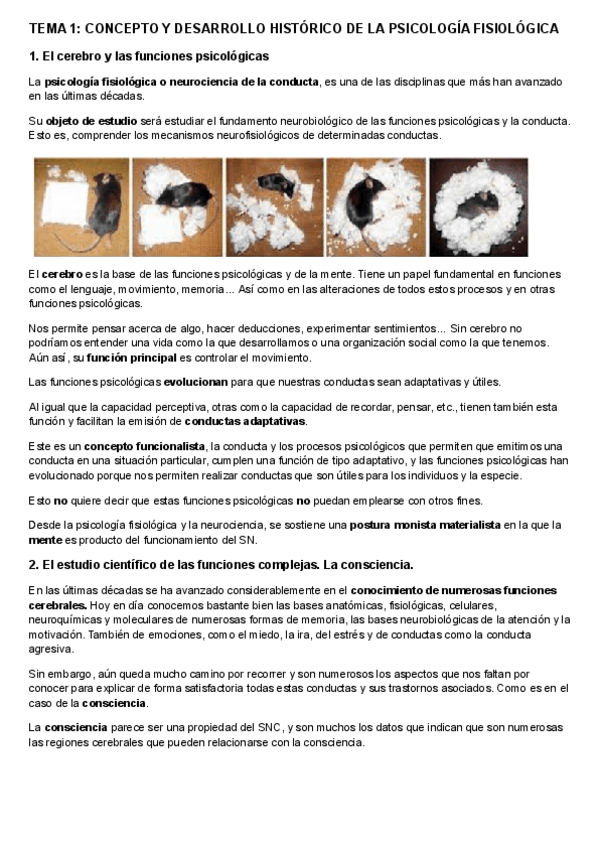 TEMA 1: CONCEPTO Y DESARROLLO HISTÓRICO DE LA PSICOLOGÍA FISIOLÓGICA

1. El cerebro y las funciones psicológicas

La psicología fisiológica o neurociencia de la conducta, es una de las disciplinas que más han avanzado en las últimas décadas.

Su objeto de estudio será estudiar el fundamento neurobiológico de las funciones psicológicas y la conducta. Esto es, comprender los mecanismos neurofisiológicos de determinadas conductas.

El cerebro es la base de las funciones psicológicas y de la mente. Tiene un papel fundamental en funciones como el lenguaje, movimiento, memoria... Así como en las alteraciones de todos estos procesos y en otras funciones psicológicas.

Nos permite pensar acerca de algo, hacer deducciones, experimentar sentimientos... Sin cerebro no podríamos entender una vida como la que desarrollamos o una organización social como la que tenemos. Aún así, su función principal es controlar el movimiento.

Las funciones psicológicas evolucionan para que nuestras conductas sean adaptativas y útiles.

Al igual que la capacidad perceptiva, otras como la capacidad de recordar, pensar, etc., tienen también esta función y facilitan la emisión de conductas adaptativas.

Este es un concepto funcionalista, la conducta y los procesos psicológicos que permiten que emitimos una conducta en una situación particular, cumplen una función de tipo adaptativo, y las funciones psicológicas han evolucionado porque nos permiten realizar conductas que son útiles para los individuos y la especie.

Esto no quiere decir que estas funciones psicológicas no puedan emplearse con otros fines.

Desde la psicología fisiológica y la neurociencia, se sostiene una postura monista materialista en la que la mente es producto del funcionamiento del SN.

2. El estudio científico de las funciones complejas. La consciencia.

En las últimas décadas se ha avanzado considerablemente en el conocimiento de numerosas funciones cerebrales. Hoy en día conocemos bastante bien las bases anatómicas, fisiológicas, celulares, neuroquímicas y moleculares de numerosas formas de memoria, las bases neurobiológicas de la atención y la motivación. También de emociones, como el miedo, la ira, del estrés y de conductas como la conducta agresiva.

Sin embargo, aún queda mucho camino por recorrer y son numerosos los aspectos que nos faltan por conocer para explicar de forma satisfactoria todas estas conductas y sus trastornos asociados. Como es en el caso de la consciencia.

La consciencia parece ser una propiedad del SNC, y son muchos los datos que indican que son numerosas las regiones cerebrales que pueden relacionarse con la consciencia.