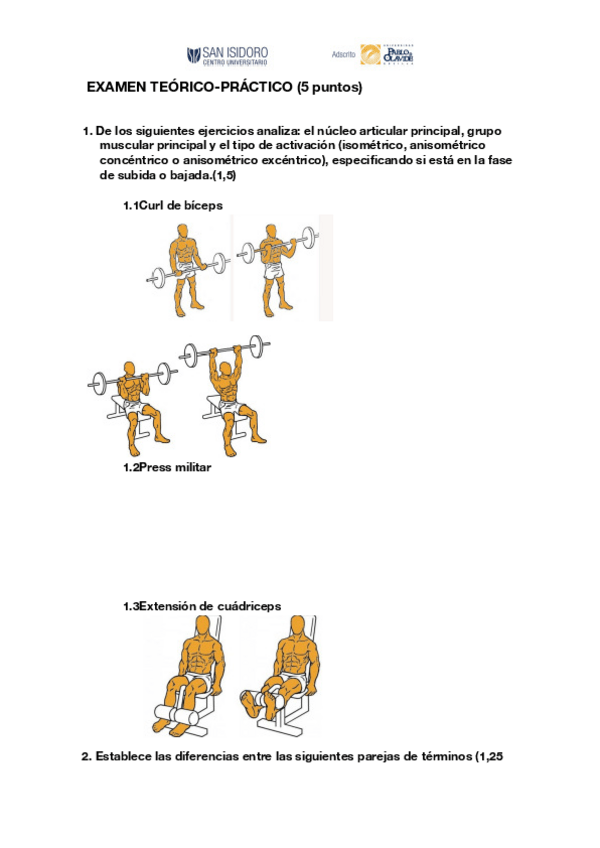 SAN ISIDORO CENTRO UNIVERSITARIO

Adscrito UNIVERSIDAD PABLO DE OLAVIDE SEVILLA

EXAMEN TEÓRICO-PRÁCTICO (5 puntos)

1. De los siguientes ejercicios analiza: el núcleo articular principal, grupo muscular principal y el tipo de activación (isométrico, anisométrico concéntrico o anisométrico excéntrico), especificando si está en la fase de subida o bajada.(1,5)

1.1Curl de bíceps

1.2Press militar

1.3Extensión de cuádriceps

2. Establece las diferencias entre las siguientes parejas de términos (1,25