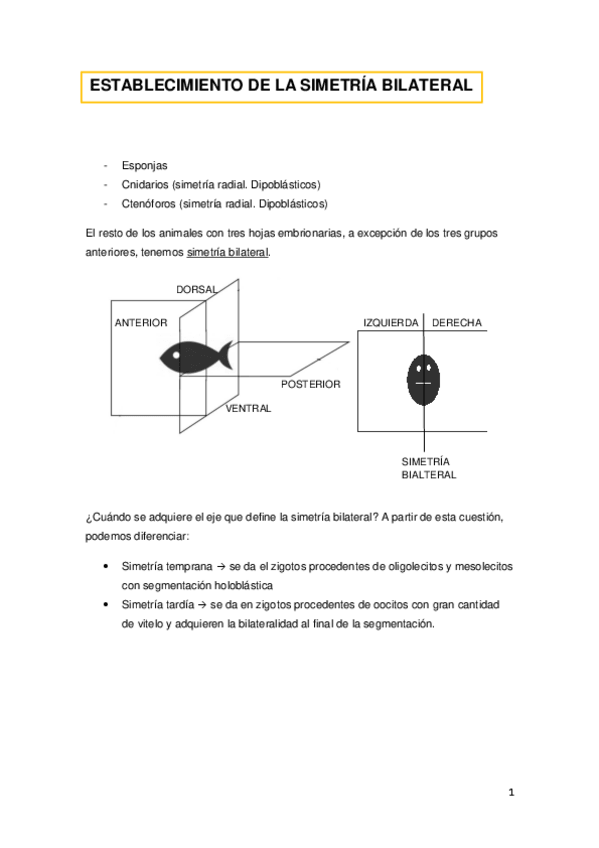 ESTABLECIMIENTO DE LA SIMETRÍA BILATERAL

- Esponjas
- Cnidarios (simetría radial. Dipoblásticos)
- Ctenóforos (simetría radial. Dipoblásticos)

El resto de los animales con tres hojas embrionarias, a excepción de los tres grupos anteriores, tenemos simetría bilateral.

DORSAL
ANTERIOR
POSTERIOR
VENTRAL
IZQUIERDA
DERECHA
SIMETRÍA BIALTERAL

¿Cuándo se adquiere el eje que define la simetría bilateral? A partir de esta cuestión, podemos diferenciar:

• Simetría temprana → se da el zigotos procedentes de oligolecitos y mesolecitos con segmentación holoblástica
• Simetría tardía → se da en zigotos procedentes de oocitos con gran cantidad de vitelo y adquieren la bilateralidad al final de la segmentación.

1