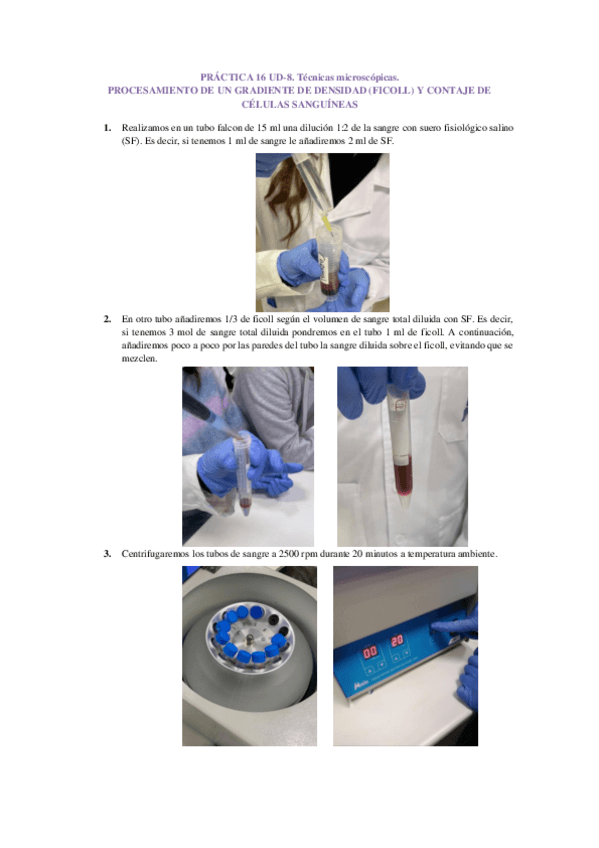 PRÁCTICA 16 UD-8. Técnicas microscópicas.
PROCESAMIENTO DE UN GRADIENTE DE DENSIDAD (FICOLL) Y CONTAJE DE CÉLULAS SANGUÍNEAS

1. Realizamos en un tubo falcon de 15 ml una dilución 1:2 de la sangre con suero fisiológico salino (SF). Es decir, si tenemos 1 ml de sangre le añadiremos 2 ml de SF.

2. En otro tubo añadiremos 1/3 de ficoll según el volumen de sangre total diluida con SF. Es decir, si tenemos 3 mol de sangre total diluida pondremos en el tubo 1 ml de ficoll. A continuación, añadiremos poco a poco por las paredes del tubo la sangre diluida sobre el ficoll, evitando que se mezclen.

3. Centrifugaremos los tubos de sangre a 2500 rpm durante 20 minutos a temperatura ambiente.

00 20