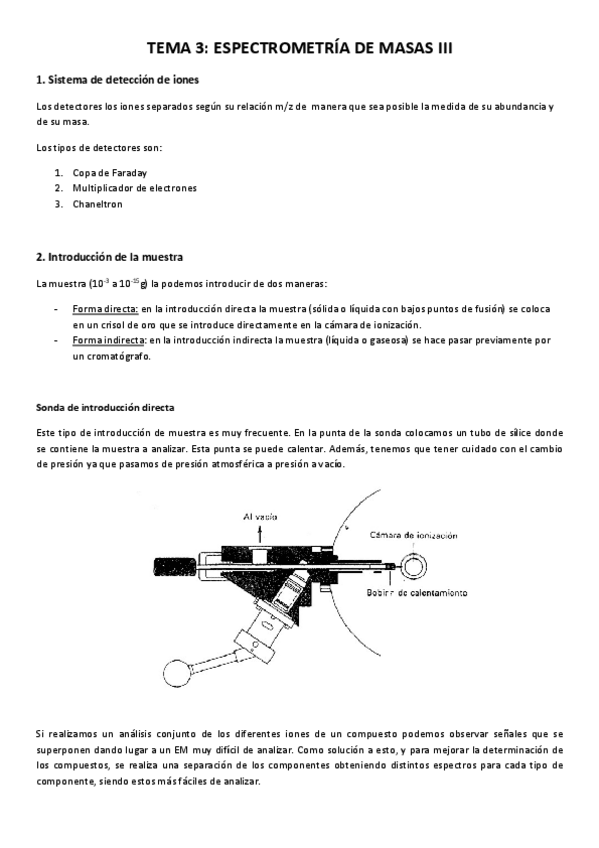 TEMA 3: ESPECTROMETRÍA DE MASAS III

1. Sistema de detección de iones

Los detectores los iones separados según su relación m/z de manera que sea posible la medida de su abundancia y de su masa.

Los tipos de detectores son:

1. Copa de Faraday
2. Multiplicador de electrones
3. Chaneltron

2. Introducción de la muestra

La muestra ($10^{-3}$ a $10^{-15}$ g) la podemos introducir de dos maneras:

- Forma directa: en la introducción directa la muestra (sólida o líquida con bajos puntos de fusión) se coloca en un crisol de oro que se introduce directamente en la cámara de ionización.
- Forma indirecta: en la introducción indirecta la muestra (líquida o gaseosa) se hace pasar previamente por un cromatógrafo.

Sonda de introducción directa

Este tipo de introducción de muestra es muy frecuente. En la punta de la sonda colocamos un tubo de sílice donde se contiene la muestra a analizar. Esta punta se puede calentar. Además, tenemos que tener cuidado con el cambio de presión ya que pasamos de presión atmosférica a presión a vacío.

Al vacío

Cámara de ionización

Bobina de calentamiento

Si realizamos un análisis conjunto de los diferentes iones de un compuesto podemos observar señales que se superponen dando lugar a un EM muy difícil de analizar. Como solución a esto, y para mejorar la determinación de los compuestos, se realiza una separación de los componentes obteniendo distintos espectros para cada tipo de componente, siendo estos más fáciles de analizar.