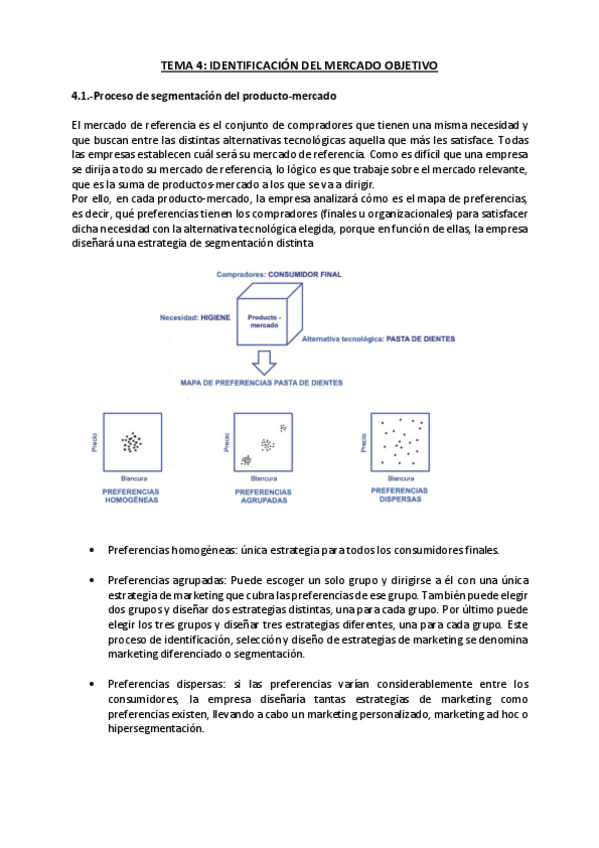 TEMA 4: IDENTIFICACIÓN DEL MERCADO OBJETIVO

4.1.-Proceso de segmentación del producto-mercado

El mercado de referencia es el conjunto de compradores que tienen una misma necesidad y que buscan entre las distintas alternativas tecnológicas aquella que más les satisface. Todas las empresas establecen cuál será su mercado de referencia. Como es difícil que una empresa se dirija a todo su mercado de referencia, lo lógico es que trabaje sobre el mercado relevante, que es la suma de productos-mercado a los que se va a dirigir.
Por ello, en cada producto-mercado, la empresa analizará cómo es el mapa de preferencias, es decir, qué preferencias tienen los compradores (finales u organizacionales) para satisfacer dicha necesidad con la alternativa tecnológica elegida, porque en función de ellas, la empresa diseñará una estrategia de segmentación distinta

Compradores: CONSUMIDOR FINAL

Necesidad: HIGIENE

Producto - mercado

Alternativa tecnológica: PASTA DE DIENTES

MAPA DE PREFERENCIAS PASTA DE DIENTES

Precio

Blancura

PREFERENCIAS HOMOGÉNEAS

Precio

Blancura

PREFERENCIAS AGRUPADAS

Precio

Blancura

PREFERENCIAS DISPERSAS

• Preferencias homogéneas: única estrategia para todos los consumidores finales.

• Preferencias agrupadas: Puede escoger un solo grupo y dirigirse a él con una única estrategia de marketing que cubra las preferencias de ese grupo. También puede elegir dos grupos y diseñar dos estrategias distintas, una para cada grupo. Por último puede elegir los tres grupos y diseñar tres estrategias diferentes, una para cada grupo. Este proceso de identificación, selección y diseño de estrategias de marketing se denomina marketing diferenciado o segmentación.

• Preferencias dispersas: si las preferencias varían considerablemente entre los consumidores, la empresa diseñaría tantas estrategias de marketing como preferencias existen, llevando a cabo un marketing personalizado, marketing ad hoc o hipersegmentación.