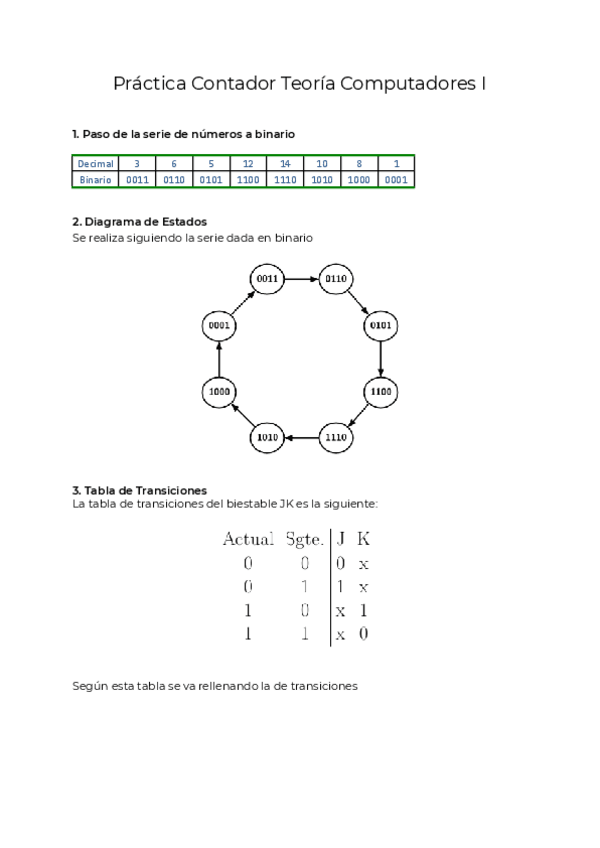 Práctica Contador Teoría Computadores I

1. Paso de la serie de números a binario

| Decimal | 3 | 6 | 5 | 12 | 14 | 10 | 8 | 1 |
|---|---|---|---|---|---|---|---|---|
| Binario | 0011 | 0110 | 0101 | 1100 | 1110 | 1010 | 1000 | 0001 |

2. Diagrama de Estados
Se realiza siguiendo la serie dada en binario

0011
0110
0101
1100
1110
1010
1000
0001

3. Tabla de Transiciones
La tabla de transiciones del biestable JK es la siguiente:

| Actual | Sgte. | J | K |
|---|---|---|---|
| 0 | 0 | 0 | x |
| 0 | 1 | 1 | x |
| 1 | 0 | x | 1 |
| 1 | 1 | x | 0 |

Según esta tabla se va rellenando la de transiciones