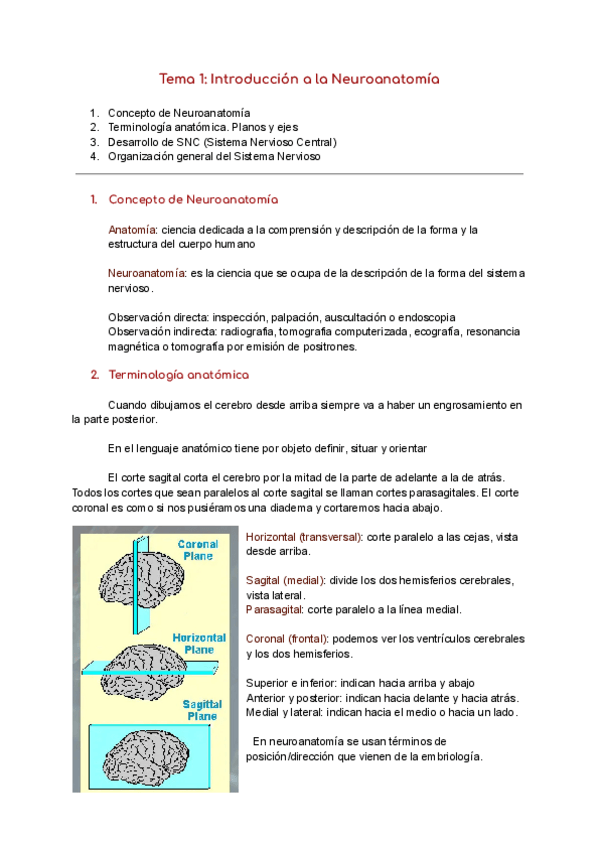 Tema 1: Introducción a la Neuroanatomía

1. Concepto de Neuroanatomía
2. Terminología anatómica. Planos y ejes
3. Desarrollo de SNC (Sistema Nervioso Central)
4. Organización general del Sistema Nervioso

1. Concepto de Neuroanatomía

Anatomía: ciencia dedicada a la comprensión y descripción de la forma y la estructura del cuerpo humano

Neuroanatomía: es la ciencia que se ocupa de la descripción de la forma del sistema nervioso.

Observación directa: inspección, palpación, auscultación o endoscopia
Observación indirecta: radiografía, tomografía computerizada, ecografía, resonancia magnética o tomografía por emisión de positrones.

2. Terminología anatómica

Cuando dibujamos el cerebro desde arriba siempre va a haber un engrosamiento en la parte posterior.

En el lenguaje anatómico tiene por objeto definir, situar y orientar

El corte sagital corta el cerebro por la mitad de la parte de adelante a la de atrás. Todos los cortes que sean paralelos al corte sagital se llaman cortes parasagitales. El corte coronal es como si nos pusiéramos una diadema y cortaremos hacia abajo.

Coronal Plane

Horizontal Plane

Sagittal Plane

Horizontal (transversal): corte paralelo a las cejas, vista desde arriba.

Sagital (medial): divide los dos hemisferios cerebrales, vista lateral.
Parasagital: corte paralelo a la línea medial.

Coronal (frontal): podemos ver los ventrículos cerebrales y los dos hemisferios.

Superior e inferior: indican hacia arriba y abajo
Anterior y posterior: indican hacia delante y hacia atrás.
Medial y lateral: indican hacia el medio o hacia un lado.

En neuroanatomía se usan términos de posición/dirección que vienen de la embriología.