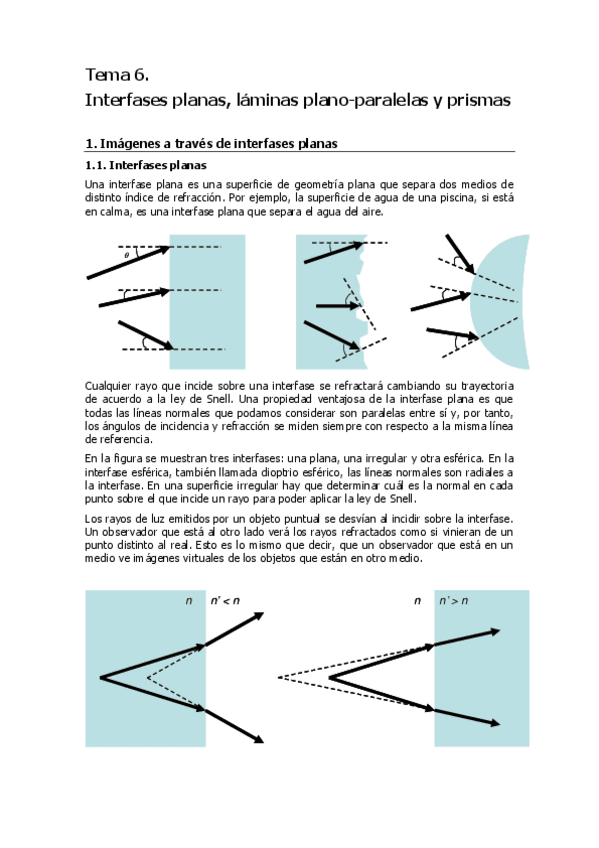 Tema 6.
Interfases planas, láminas plano-paralelas y prismas

1. Imágenes a través de interfases planas

1.1. Interfases planas

Una interfase plana es una superficie de geometría plana que separa dos medios de distinto índice de refracción. Por ejemplo, la superficie de agua de una piscina, si está en calma, es una interfase plana que separa el agua del aire.

$\theta$

Cualquier rayo que incide sobre una interfase se refractará cambiando su trayectoria de acuerdo a la ley de Snell. Una propiedad ventajosa de la interfase plana es que todas las líneas normales que podamos considerar son paralelas entre sí y, por tanto, los ángulos de incidencia y refracción se miden siempre con respecto a la misma línea de referencia.

En la figura se muestran tres interfases: una plana, una irregular y otra esférica. En la interfase esférica, también llamada dioptrio esférico, las líneas normales son radiales a la interfase. En una superficie irregular hay que determinar cuál es la normal en cada punto sobre el que incide un rayo para poder aplicar la ley de Snell.

Los rayos de luz emitidos por un objeto puntual se desvían al incidir sobre la interfase. Un observador que está al otro lado verá los rayos refractados como si vinieran de un punto distinto al real. Esto es lo mismo que decir, que un observador que está en un medio ve imágenes virtuales de los objetos que están en otro medio.

$n$ $n' < n$

$n$ $n' > n$