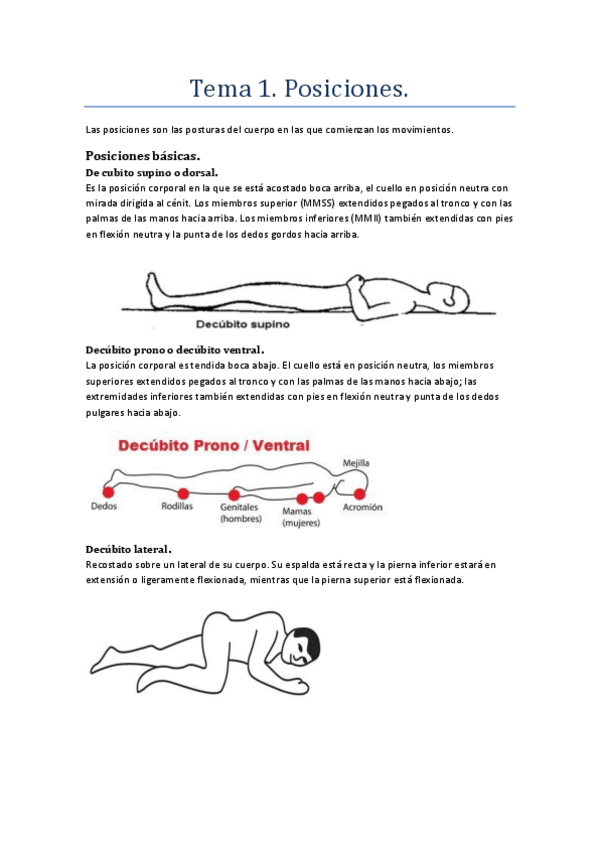 Tema 1. Posiciones.

Las posiciones son las posturas del cuerpo en las que comienzan los movimientos.

Posiciones básicas.

De cubito supino o dorsal.
Es la posición corporal en la que se está acostado boca arriba, el cuello en posición neutra con mirada dirigida al cénit. Los miembros superior (MMSS) extendidos pegados al tronco y con las palmas de las manos hacia arriba. Los miembros inferiores (MMII) también extendidas con pies en flexión neutra y la punta de los dedos gordos hacia arriba.

Decúbito supino

Decúbito prono o decúbito ventral.
La posición corporal estendida boca abajo. El cuello está en posición neutra, los miembros superiores extendidos pegados al tronco y con las palmas de las manos hacia abajo; las extremidades inferiores también extendidas con pies en flexión neutra y punta de los dedos pulgares hacia abajo.

Decúbito Prono / Ventral
Mejilla
Dedos
Rodillas
Genitales (hombres)
Mamas (mujeres)
Acromión

Decúbito lateral.
Recostado sobre un lateral de su cuerpo. Su espalda está recta y la pierna inferior estará en extensión o ligeramente flexionada, mientras que la pierna superior está flexionada.