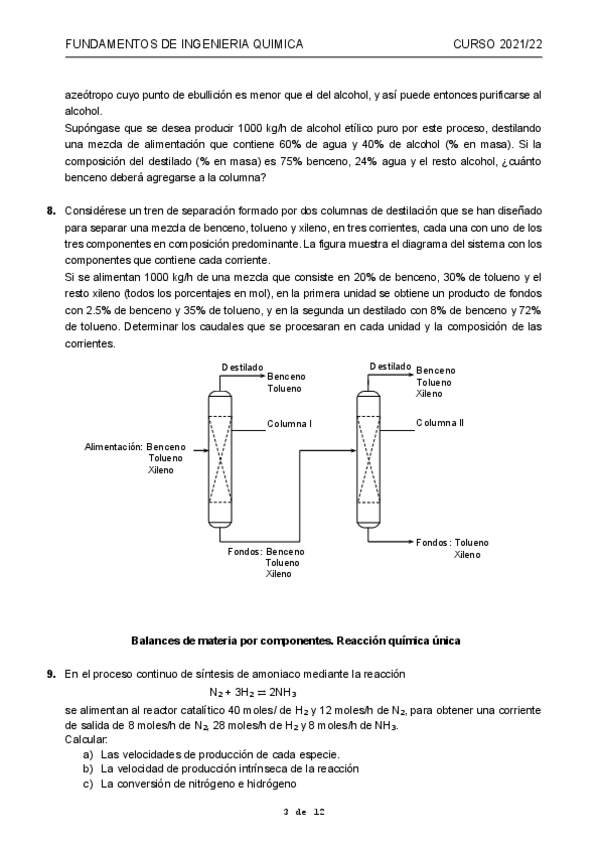 FUNDAMENTOS DE INGENIERIA QUIMICA CURSO 2021/22

azeótropo cuyo punto de ebullición es menor que el del alcohol, y así puede entonces purificarse al alcohol.
Supóngase que se desea producir 1000 kg/h de alcohol etílico puro por este proceso, destilando una mezcla de alimentación que contiene 60% de agua y 40% de alcohol (% en masa). Si la composición del destilado (% en masa) es 75% benceno, 24% agua y el resto alcohol, ¿cuánto benceno deberá agregarse a la columna?

8. Considérese un tren de separación formado por dos columnas de destilación que se han diseñado para separar una mezcla de benceno, tolueno y xileno, en tres corrientes, cada una con uno de los tres componentes en composición predominante. La figura muestra el diagrama del sistema con los componentes que contiene cada corriente.
Si se alimentan 1000 kg/h de una mezcla que consiste en 20% de benceno, 30% de tolueno y el resto xileno (todos los porcentajes en mol), en la primera unidad se obtiene un producto de fondos con 2.5% de benceno y 35% de tolueno, y en la segunda un destilado con 8% de benceno y 72% de tolueno. Determinar los caudales que se procesaran en cada unidad y la composición de las corrientes.

Destilado Benceno Tolueno
Columna I
Alimentación: Benceno Tolueno Xileno
Fondos: Benceno Tolueno Xileno
Destilado Benceno Tolueno Xileno
Columna II
Fondos: Tolueno Xileno

Balances de materia por componentes. Reacción química única

9. En el proceso continuo de síntesis de amoniaco mediante la reacción
$N_2 + 3H_2 = 2NH_3$
se alimentan al reactor catalítico 40 moles/ de $H_2$ y 12 moles/h de $N_2$, para obtener una corriente de salida de 8 moles/h de $N_2$, 28 moles/h de $H_2$ y 8 moles/h de $NH_3$.
Calcular:
a) Las velocidades de producción de cada especie.
b) La velocidad de producción intrínseca de la reacción
c) La conversión de nitrógeno e hidrógeno

3 de 12