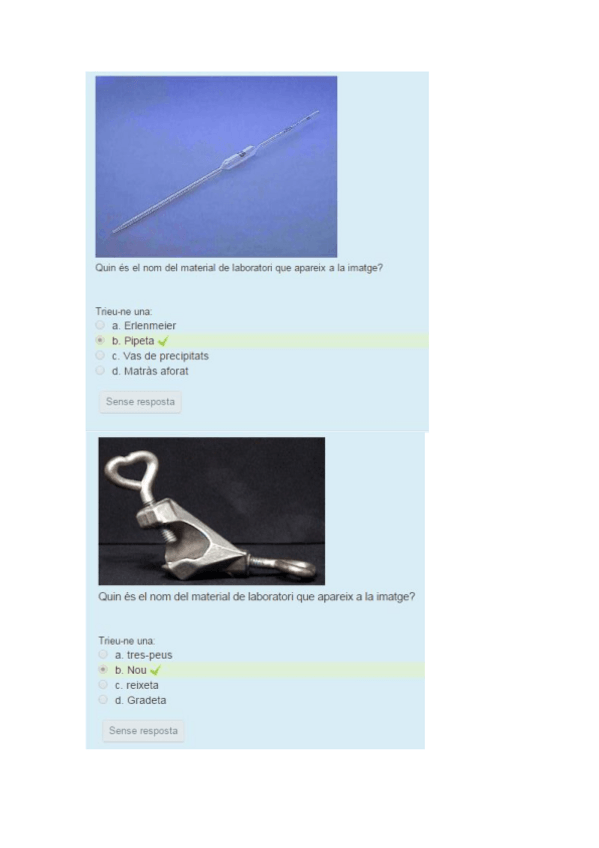 Quin és el nom del material de laboratori que apareix a la imatge?

Trieu-ne una:
a. Erlenmeier
b. Pipeta
c. Vas de precipitats
d. Matràs aforat

Sense resposta

Quin és el nom del material de laboratori que apareix a la imatge?

Trieu-ne una:
a. tres-peus
b. Nou
c. reixeta
d. Gradeta

Sense resposta