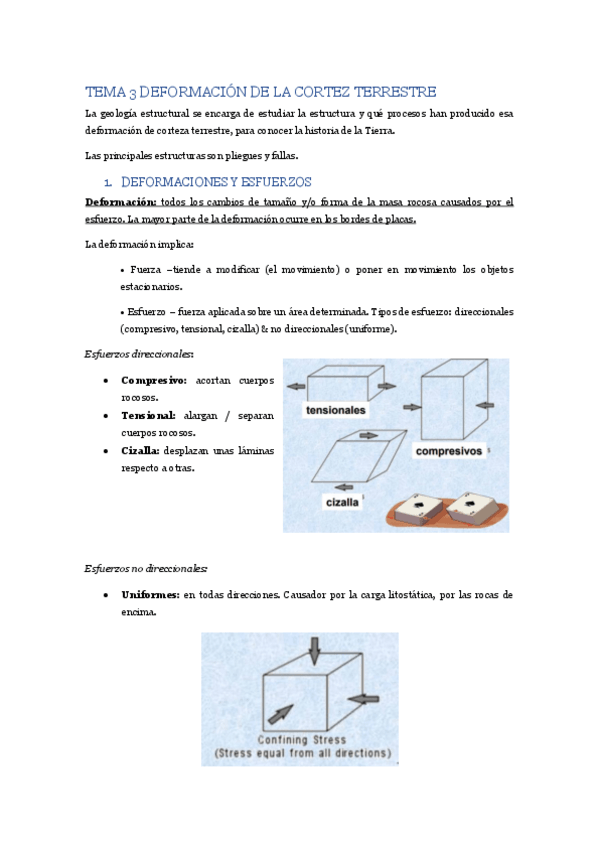 TEMA 3 DEFORMACIÓN DE LA CORTEZ TERRESTRE

La geología estructural se encarga de estudiar la estructura y qué procesos han producido esa deformación de corteza terrestre, para conocer la historia de la Tierra.

Las principales estructuras son pliegues y fallas.

1. DEFORMACIONES Y ESFUERZOS

Deformación: todos los cambios de tamaño y/o forma de la masa rocosa causados por el esfuerzo. La mayor parte de la deformación ocurre en los bordes de placas.

La deformación implica:

• Fuerza –tiende a modificar (el movimiento) o poner en movimiento los objetos estacionarios.

• Esfuerzo – fuerza aplicada sobre un área determinada. Tipos de esfuerzo: direccionales (compresivo, tensional, cizalla) & no direccionales (uniforme).

Esfuerzos direccionales:

• Compresivo: acortan cuerpos rocosos.
• Tensional: alargan / separan cuerpos rocosos.
• Cizalla: desplazan unas láminas respecto a otras.

tensionales

compresivos

cizalla

Esfuerzos no direccionales:

• Uniformes: en todas direcciones. Causador por la carga litostática, por las rocas de encima.

Confining Stress
(Stress equal from all directions)