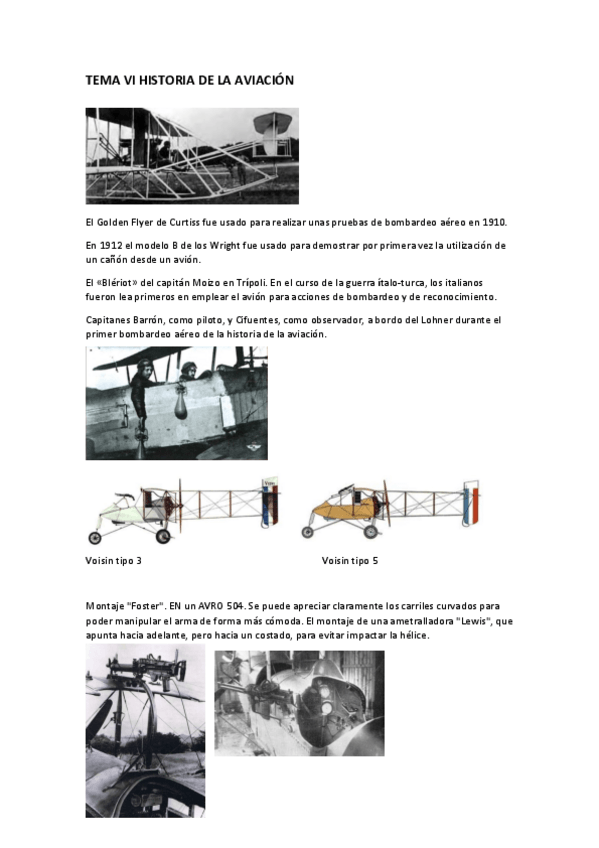 TEMA VI HISTORIA DE LA AVIACIÓN

El Golden Flyer de Curtiss fue usado para realizar unas pruebas de bombardeo aéreo en 1910.

En 1912 el modelo B de los Wright fue usado para demostrar por primera vez la utilización de un cañón desde un avión.

El «Blériot» del capitán Moizo en Trípoli. En el curso de la guerra ítalo-turca, los italianos fueron lea primeros en emplear el avión para acciones de bombardeo y de reconocimiento.

Capitanes Barrón, como piloto, y Cifuentes, como observador, a bordo del Lohner durante el primer bombardeo aéreo de la historia de la aviación.

Voisin tipo 3

Voisin tipo 5

Montaje "Foster". EN un AVRO 504. Se puede apreciar claramente los carriles curvados para poder manipular el arma de forma más cómoda. El montaje de una ametralladora "Lewis", que apunta hacia adelante, pero hacia un costado, para evitar impactar la hélice.