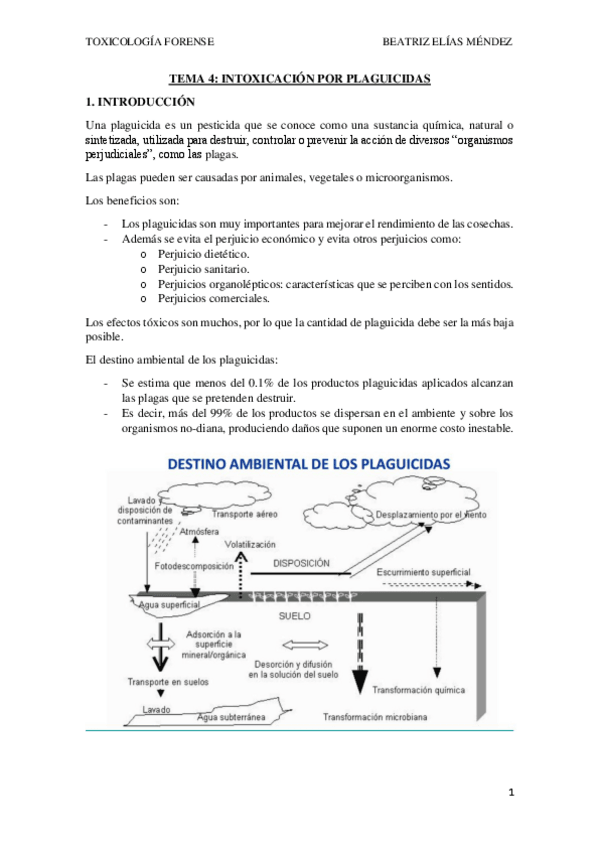 TOXICOLOGÍA FORENSE

BEATRIZ ELÍAS MÉNDEZ

TEMA 4: INTOXICACIÓN POR PLAGUICIDAS

1. INTRODUCCIÓN

Una plaguicida es un pesticida que se conoce como una sustancia química, natural o sintetizada, utilizada para destruir, controlar o prevenir la acción de diversos "organismos perjudiciales", como las plagas.

Las plagas pueden ser causadas por animales, vegetales o microorganismos.

Los beneficios son:

- Los plaguicidas son muy importantes para mejorar el rendimiento de las cosechas.
- Además se evita el perjuicio económico y evita otros perjuicios como:
  o Perjuicio dietético.
  o Perjuicio sanitario.
  o Perjuicios organolépticos: características que se perciben con los sentidos.
  o Perjuicios comerciales.

Los efectos tóxicos son muchos, por lo que la cantidad de plaguicida debe ser la más baja posible.

El destino ambiental de los plaguicidas:

- Se estima que menos del 0.1% de los productos plaguicidas aplicados alcanzan las plagas que se pretenden destruir.
- Es decir, más del 99% de los productos se dispersan en el ambiente y sobre los organismos no-diana, produciendo daños que suponen un enorme costo inestable.

DESTINO AMBIENTAL DE LOS PLAGUICIDAS

Lavado y disposición de contaminantes
Transporte aéreo
Desplazamiento por el viento
Atmósfera
Volatilización
Fotodescomposición
DISPOSICIÓN
Escurrimiento superficial
Agua superficial
SUELO
Adsorción a la superficie mineral/orgánica
Desorción y difusión en la solución del suelo
Transporte en suelos
Transformación química
Lavado
Agua subterránea
Transformación microbiana

1