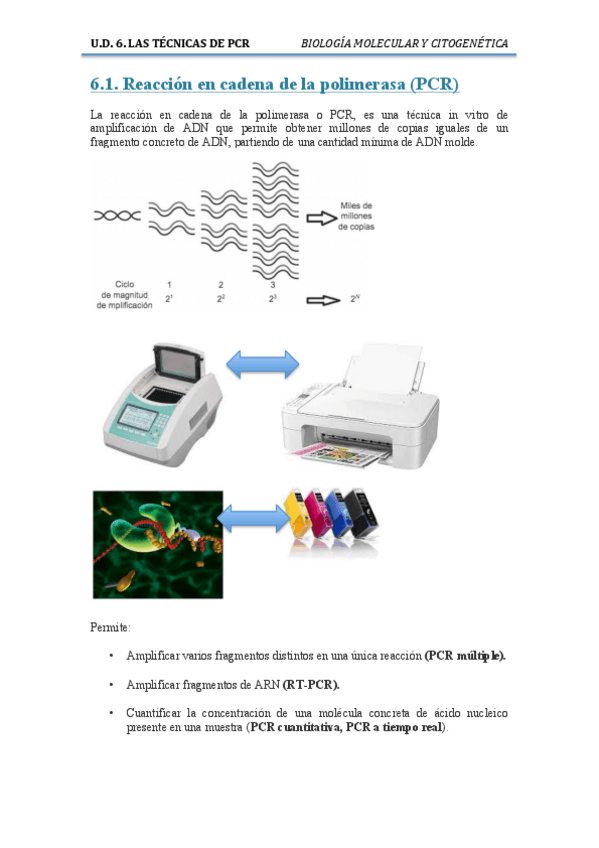 U.D. 6. LAS TÉCNICAS DE PCR

BIOLOGÍA MOLECULAR Y CITOGENÉTICA

6.1. Reacción en cadena de la polimerasa (PCR)

La reacción en cadena de la polimerasa o PCR, es una técnica in vitro de amplificación de ADN que permite obtener millones de copias iguales de un fragmento concreto de ADN, partiendo de una cantidad mínima de ADN molde.

Miles de millones de copias

Ciclo de magnitud de mplificación

1 $2^1$

2 $2^2$

3 $2^3$

$2^N$

Permite:

• Amplificar varios fragmentos distintos en una única reacción (PCR múltiple).

• Amplificar fragmentos de ARN (RT-PCR).

• Cuantificar la concentración de una molécula concreta de ácido nucleico presente en una muestra (PCR cuantitativa, PCR a tiempo real).