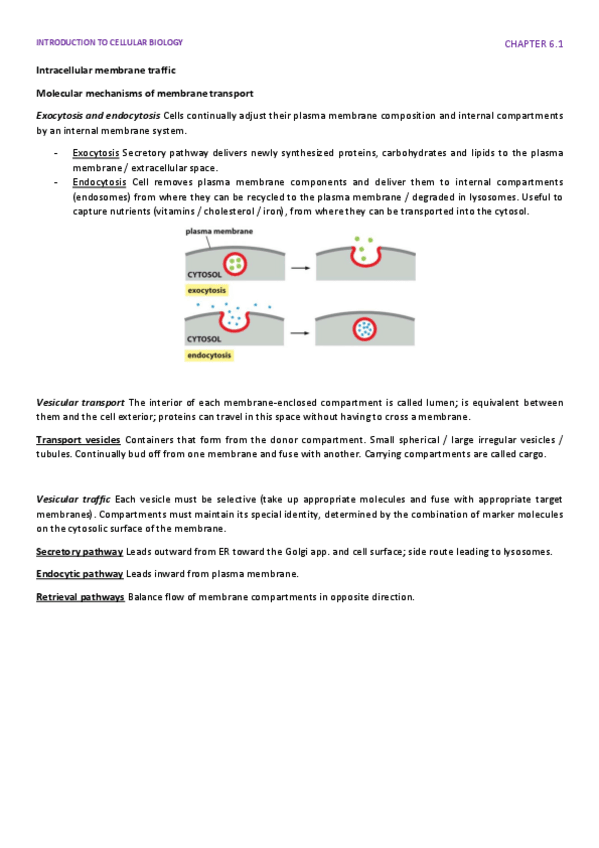 INTRODUCTION TO CELLULAR BIOLOGY

CHAPTER 6.1

Intracellular membrane traffic

Molecular mechanisms of membrane transport

Exocytosis and endocytosis Cells continually adjust their plasma membrane composition and internal compartments by an internal membrane system.

- Exocytosis Secretory pathway delivers newly synthesized proteins, carbohydrates and lipids to the plasma membrane / extracellular space.
- Endocytosis Cell removes plasma membrane components and deliver them to internal compartments (endosomes) from where they can be recycled to the plasma membrane / degraded in lysosomes. Useful to capture nutrients (vitamins / cholesterol / iron), from where they can be transported into the cytosol.

plasma membrane

CYTOSOL

exocytosis

CYTOSOL

endocytosis

Vesicular transport The interior of each membrane-enclosed compartment is called lumen; is equivalent between them and the cell exterior; proteins can travel in this space without having to cross a membrane.

Transport vesicles Containers that form from the donor compartment. Small spherical / large irregular vesicles / tubules. Continually bud off from one membrane and fuse with another. Carrying compartments are called cargo.

Vesicular traffic Each vesicle must be selective (take up appropriate molecules and fuse with appropriate target membranes). Compartments must maintain its special identity, determined by the combination of marker molecules on the cytosolic surface of the membrane.

Secretory pathway Leads outward from ER toward the Golgi app. and cell surface; side route leading to lysosomes.

Endocytic pathway Leads inward from plasma membrane.

Retrieval pathways Balance flow of membrane compartments in opposite direction.