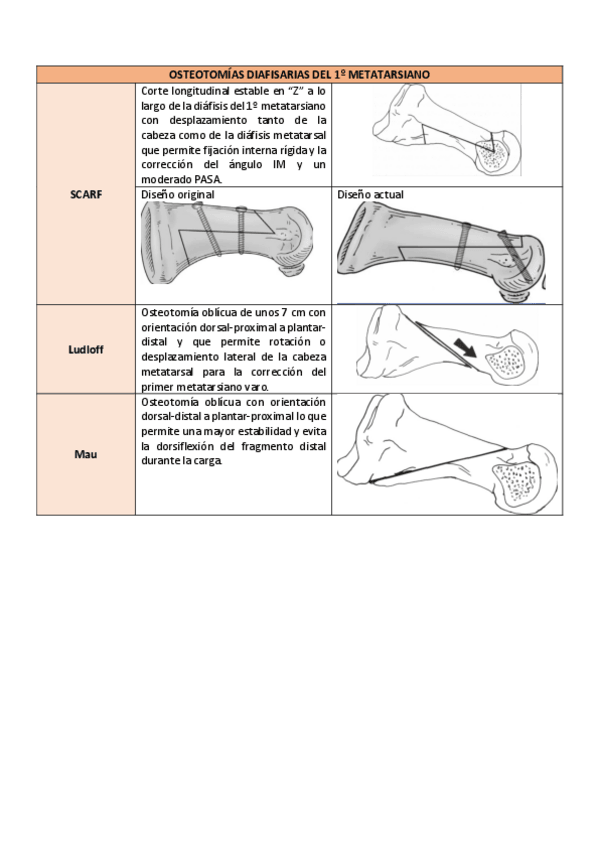 | OSTEOTOMÍAS DIAFISARIAS DEL 1º METATARSIANO | | |
|---|---|---|
| SCARF | Corte longitudinal estable en "Z" a lo largo de la diáfisis del 1º metatarsiano con desplazamiento tanto de la cabeza como de la diáfisis metatarsal que permite fijación interna rígida y la corrección del ángulo IM y un moderado PASA. | |
| | Diseño original | Diseño actual |
| Ludloff | Osteotomía oblícua de unos 7 cm con orientación dorsal-proximal a plantar-distal y que permite rotación o desplazamiento lateral de la cabeza metatarsal para la corrección del primer metatarsiano varo. | |
| Mau | Osteotomía oblícua con orientación dorsal-distal a plantar-proximal lo que permite una mayor estabilidad y evita la dorsiflexión del fragmento distal durante la carga. | |