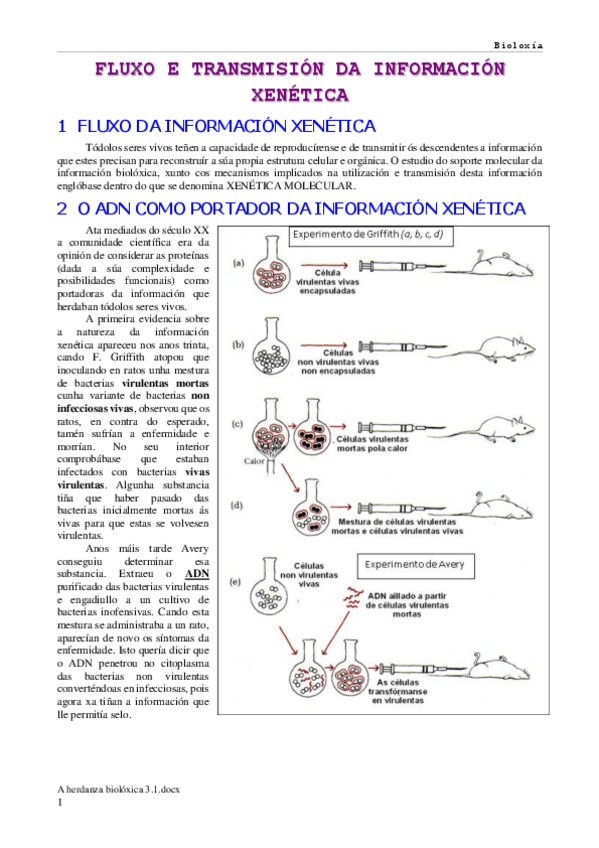 Bioloxía

FLUXO E TRANSMISIÓN DA INFORMACIÓN XENÉTICA

1 FLUXO DA INFORMACIÓN XENÉTICA

Tódolos seres vivos teñen a capacidade de reproducírense e de transmitir ós descendentes a información que estes precisan para reconstruír a súa propia estrutura celular e orgánica. O estudio do soporte molecular da información biolóxica, xunto cos mecanismos implicados na utilización e transmisión desta información englóbase dentro do que se denomina XENÉTICA MOLECULAR.

2 O ADN COMO PORTADOR DA INFORMACIÓN XENÉTICA

Ata mediados do século XX a comunidade científica era da opinión de considerar as proteínas (dada a súa complexidade e posibilidades funcionais) como portadoras da información que herdaban tódolos seres vivos.

A primeira evidencia sobre a natureza da información xenética apareceu nos anos trinta, cando F. Griffith atopou que inoculando en ratos unha mestura de bacterias virulentas mortas cunha variante de bacterias non infecciosas vivas, observou que os ratos, en contra do esperado, tamén sufrían a enfermidade e morrían. No seu interior comprobábase que estaban infectados con bacterias vivas virulentas. Algunha substancia tiña que haber pasado das bacterias inicialmente mortas ás vivas para que estas se volvesen virulentas.

Anos máis tarde Avery conseguiu determinar esa substancia. Extraeu o ADN purificado das bacterias virulentas e engadiullo a un cultivo de bacterias inofensivas. Cando esta mestura se administraba a un rato, aparecían de novo os síntomas da enfermidade. Isto quería dicir que o ADN penetrou no citoplasma das bacterias non virulentas converténdoas en infecciosas, pois agora xa tiñan a información que lle permitía selo.

Experimento de Griffith (a, b, c, d)
(a) Célula virulentas vivas encapsuladas
(b) Células non virulentas vivas non encapsuladas
(c) Calor Células virulentas mortas pola calor
(d) Mestura de células virulentas mortas e células virulentas vivas
Experimento de Avery
(e) Células non virulentas vivas
ADN aillado a partir de células virulentas mortas
As células transfórmanse en virulentas

A herdanza biolóxica 3.1.docx
1