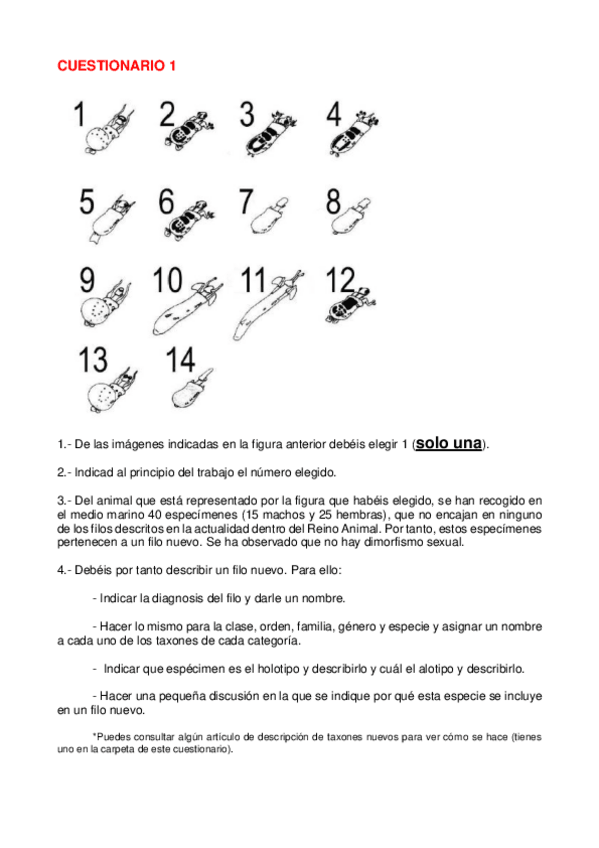 CUESTIONARIO 1

1 2 3 4

5 6 7 8

9 10 11 12

13 14

1.- De las imágenes indicadas en la figura anterior debéis elegir 1 (solo una).

2.- Indicad al principio del trabajo el número elegido.

3.- Del animal que está representado por la figura que habéis elegido, se han recogido en el medio marino 40 especímenes (15 machos y 25 hembras), que no encajan en ninguno de los filos descritos en la actualidad dentro del Reino Animal. Por tanto, estos especímenes pertenecen a un filo nuevo. Se ha observado que no hay dimorfismo sexual.

4.- Debéis por tanto describir un filo nuevo. Para ello:

- Indicar la diagnosis del filo y darle un nombre.

- Hacer lo mismo para la clase, orden, familia, género y especie y asignar un nombre a cada uno de los taxones de cada categoría.

- Indicar que espécimen es el holotipo y describirlo y cuál el alotipo y describirlo.

- Hacer una pequeña discusión en la que se indique por qué esta especie se incluye en un filo nuevo.

*Puedes consultar algún artículo de descripción de taxones nuevos para ver cómo se hace (tienes uno en la carpeta de este cuestionario).